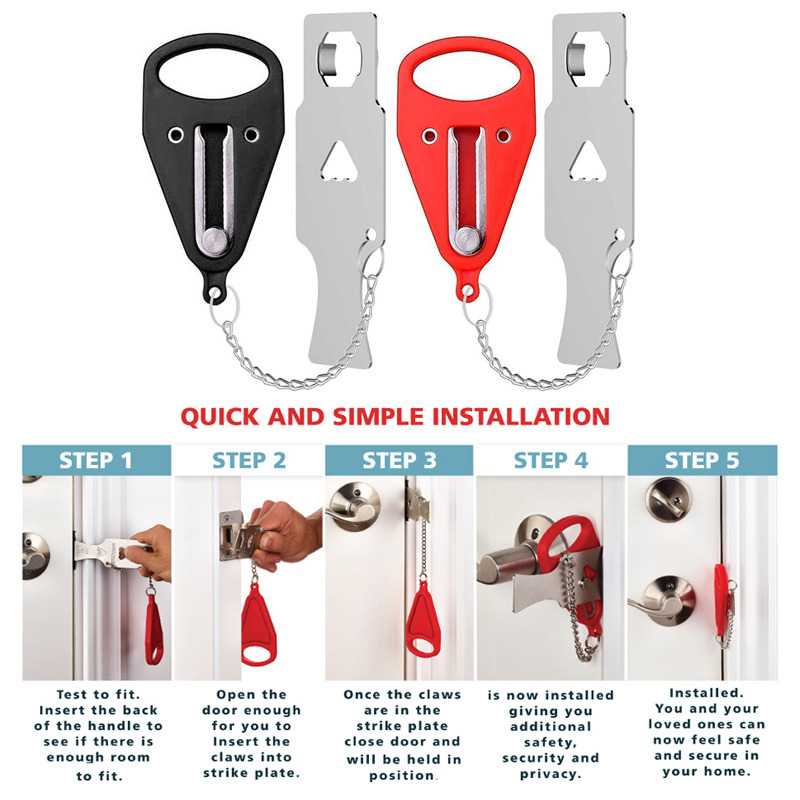 QUICK AND SIMPLE INSTALLATION

STEP 1

Test to fit. Insert the back of the handle to see if there is enough room to fit.

STEP 2

Open the door enough for you to Insert the claws into strike plate.

STEP 3

Once the claws are in the strike plate close door and will be held in position.

STEP 4

is now installed giving you additional safety, security and privacy.

STEP 5

Installed. You and your loved ones can now feel safe and secure in your home.