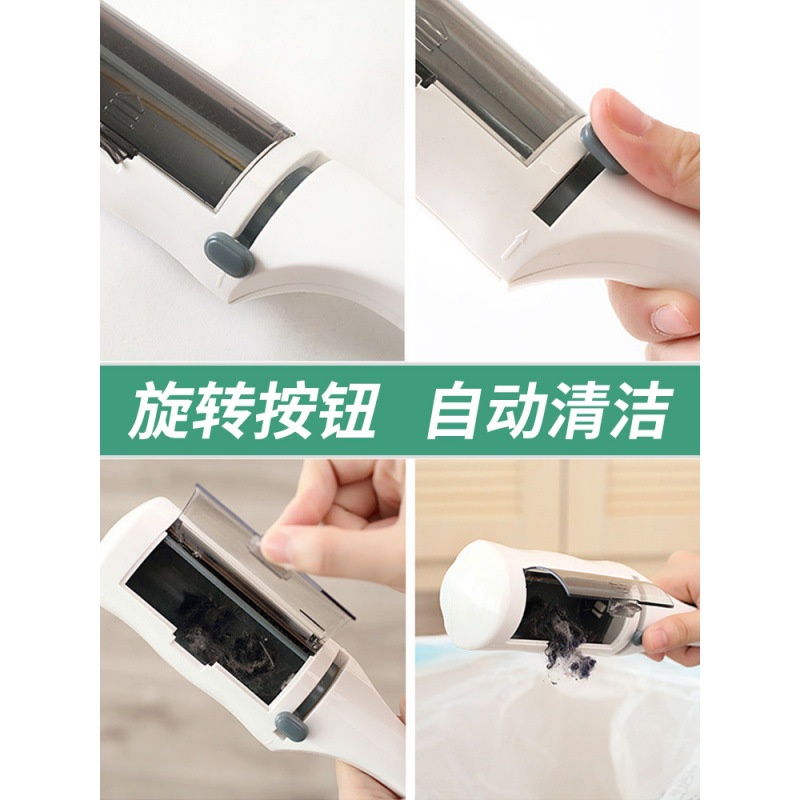 旋转按钮 自动清洁