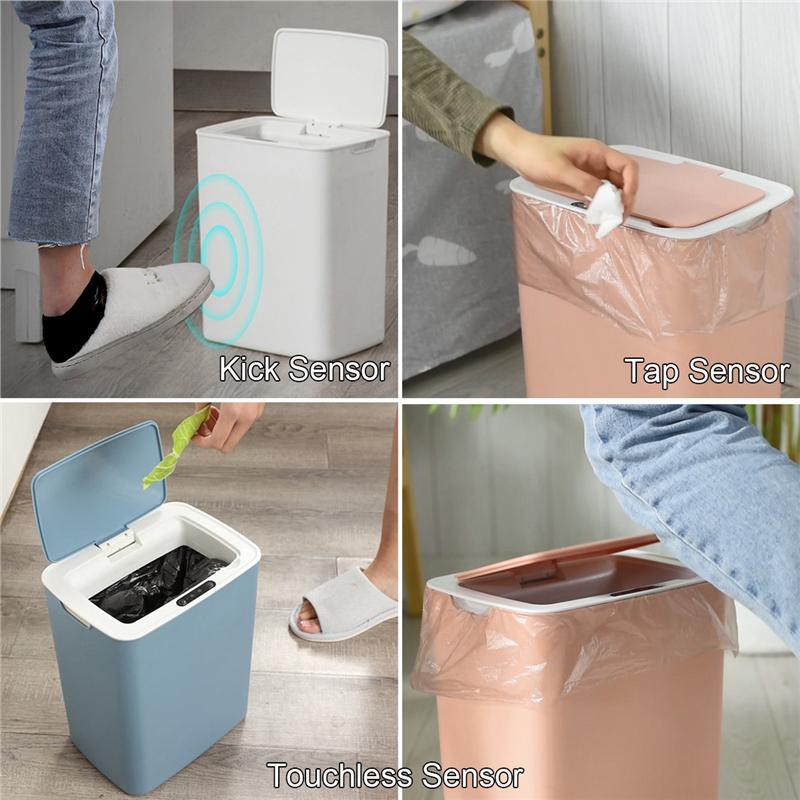 Kick Sensor

Tap Sensor

Touchless Sensor