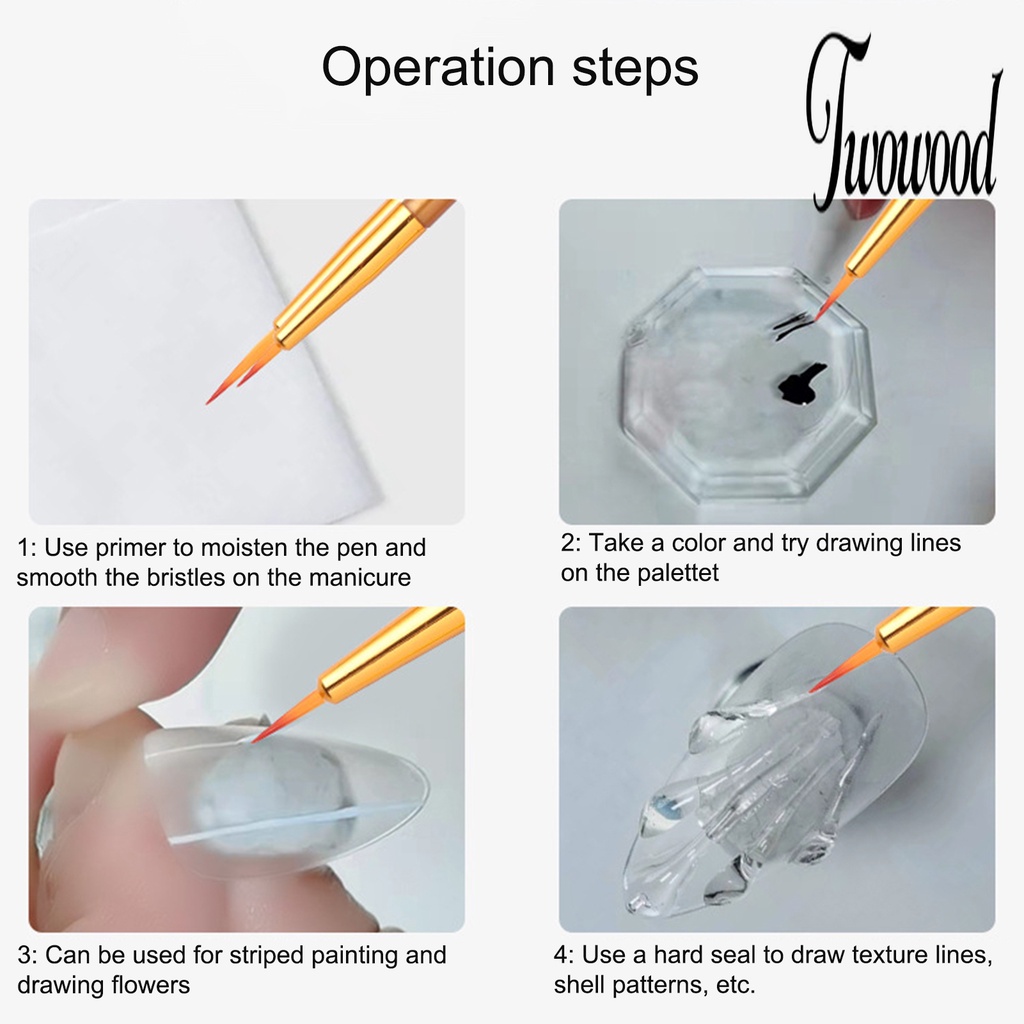 Operation steps

Twowood

1: Use primer to moisten the pen and smooth the bristles on the manicure

2: Take a color and try drawing lines on the palettet

3: Can be used for striped painting and drawing flowers

4: Use a hard seal to draw texture lines, shell patterns, etc.