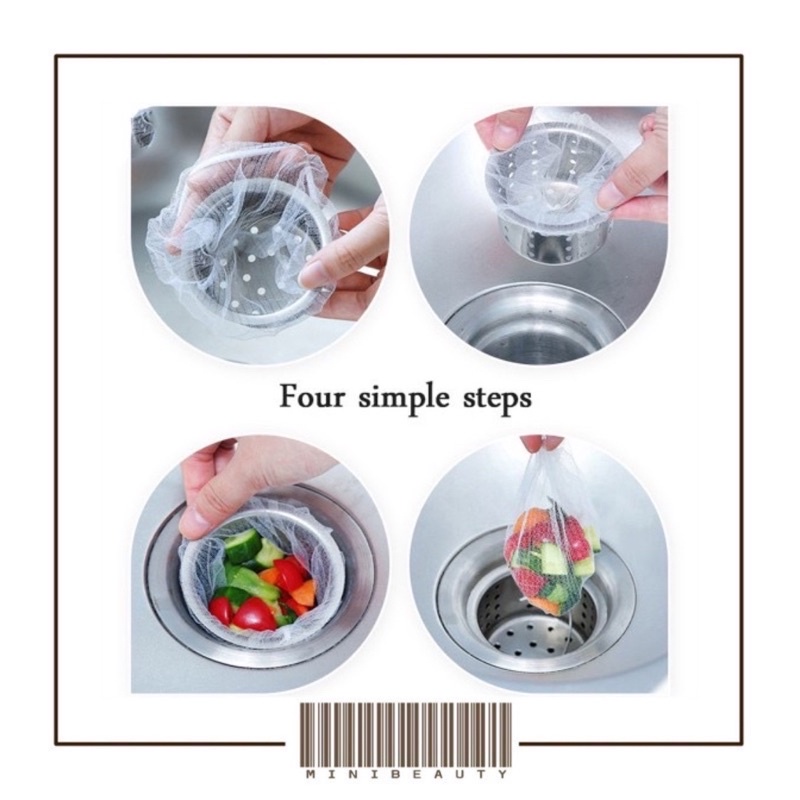 Four simple steps

MINIBEAUTY