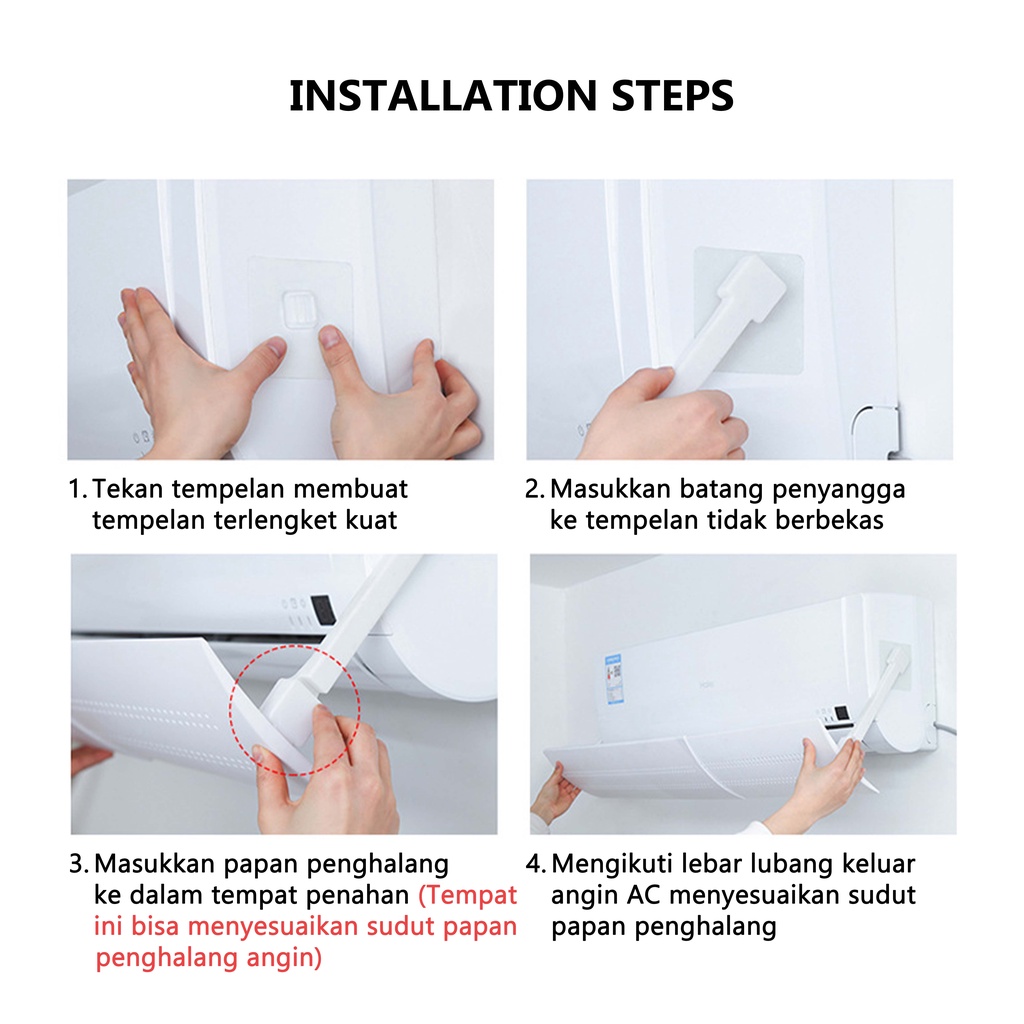 INSTALLATION STEPS

1. Tekan tempelan membuat tempelan terlengket kuat

2. Masukkan batang penyangga ke tempelan tidak berbekas

3. Masukkan papan penghalang ke dalam tempat penahan (Tempat ini bisa menyesuaikan sudut papan penghalang angin)

4. Mengikuti lebar lubang keluar angin AC menyesuaikan sudut papan penghalang