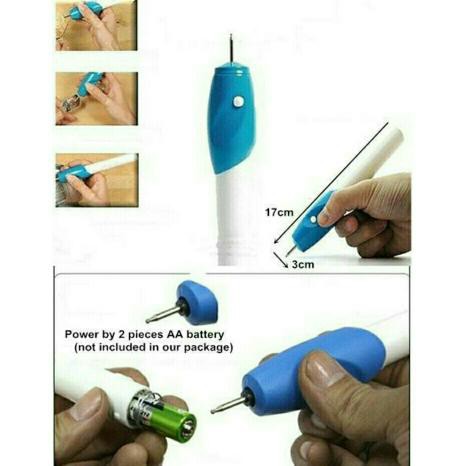 17cm
3cm

Power by 2 pieces AA battery
(not included in our package)