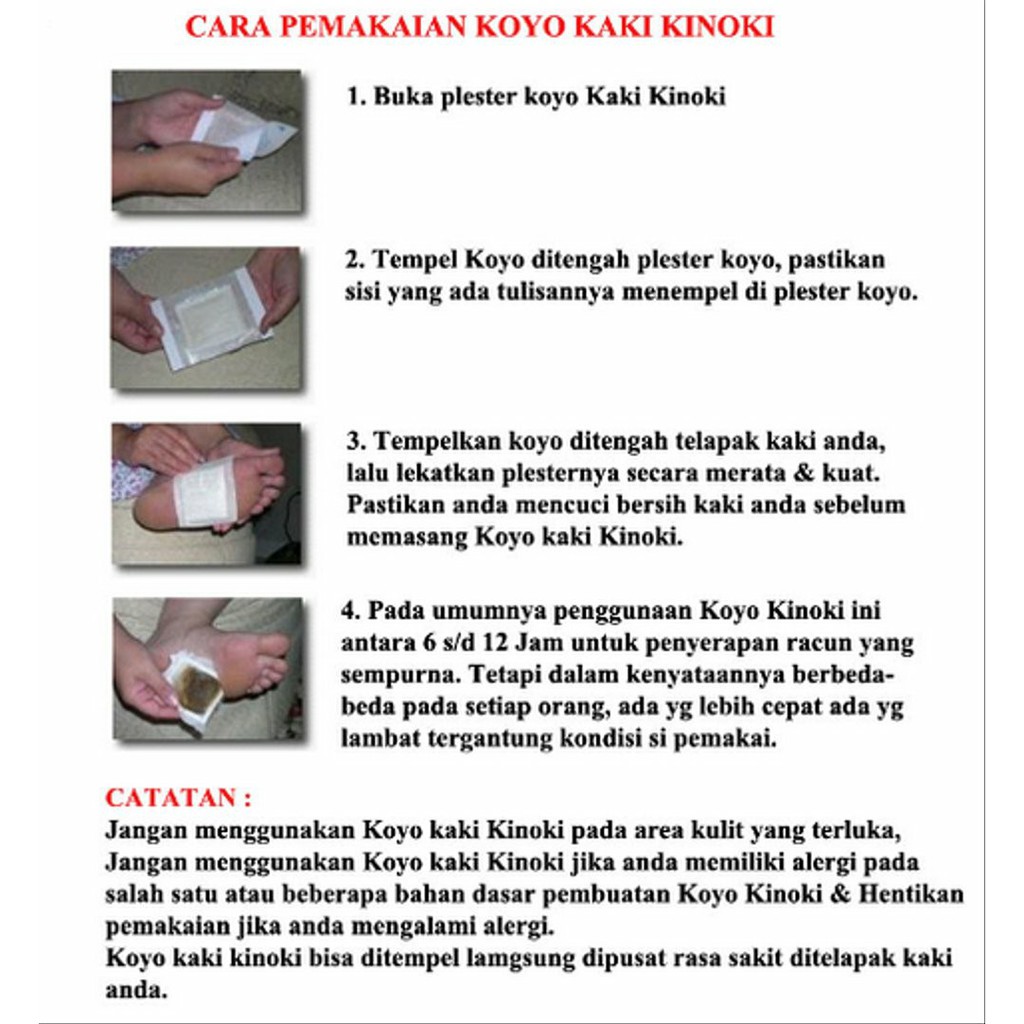 CARA PEMAKAIAN KOYO KAKI KINOKI

1. Buka plester koyo Kaki Kinoki

2. Tempel Koyo ditengah plester koyo, pastikan sisi yang ada tulisannya menempel di plester koyo.

3. Tempelkan koyo ditengah telapak kaki anda, lalu lekatkan plesternya secara merata & kuat. Pastikan anda mencuci bersih kaki anda sebelum memasang Koyo kaki Kinoki.

4. Pada umumnya penggunaan Koyo Kinoki ini antara 6 s/d 12 Jam untuk penyerapan racun yang sempurna. Tetapi dalam kenyataannya berbeda-beda pada setiap orang, ada yg lebih cepat ada yg lambat tergantung kondisi si pemakai.

CATATAN :
Jangan menggunakan Koyo kaki Kinoki pada area kulit yang terluka,
Jangan menggunakan Koyo kaki Kinoki jika anda memiliki alergi pada salah satu atau beberapa bahan dasar pembuatan Koyo Kinoki & Hentikan pemakaian jika anda mengalami alergi.
Koyo kaki kinoki bisa ditempel lamgsung dipusat rasa sakit ditelapak kaki anda.