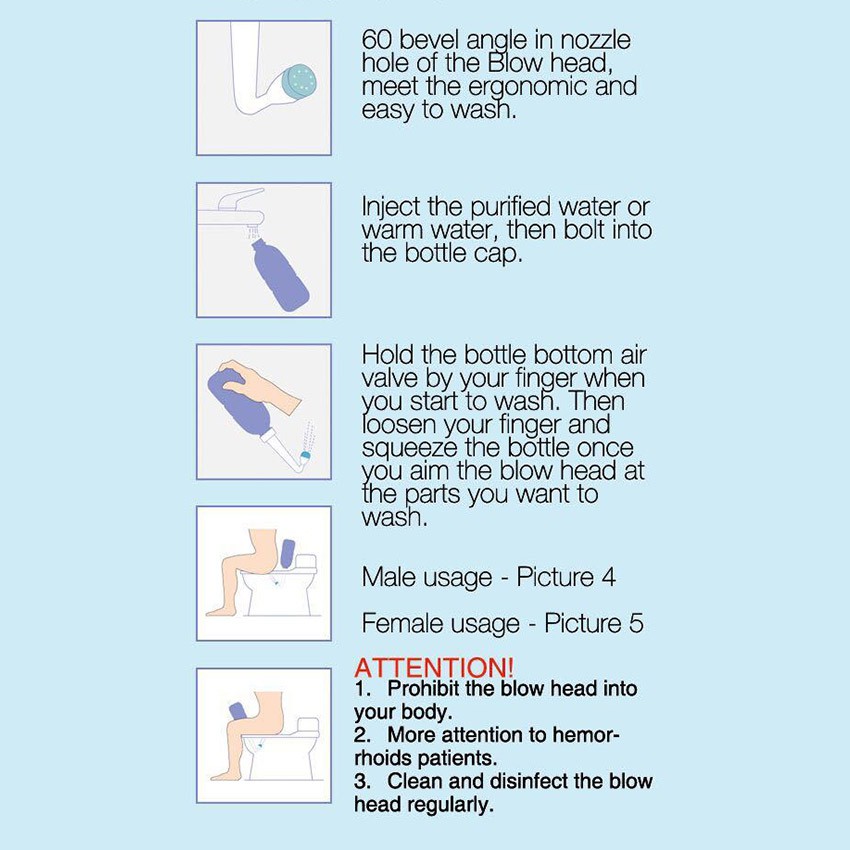 60 bevel angle in nozzle hole of the Blow head, meet the ergonomic and easy to wash.

Inject the purified water or warm water, then bolt into the bottle cap.

Hold the bottle bottom air valve by your finger when you start to wash. Then loosen your finger and squeeze the bottle once you aim the blow head at the parts you want to wash.

Male usage - Picture 4

Female usage - Picture 5

ATTENTION!
1. Prohibit the blow head into your body.
2. More attention to hemorrhoids patients.
3. Clean and disinfect the blow head regularly.