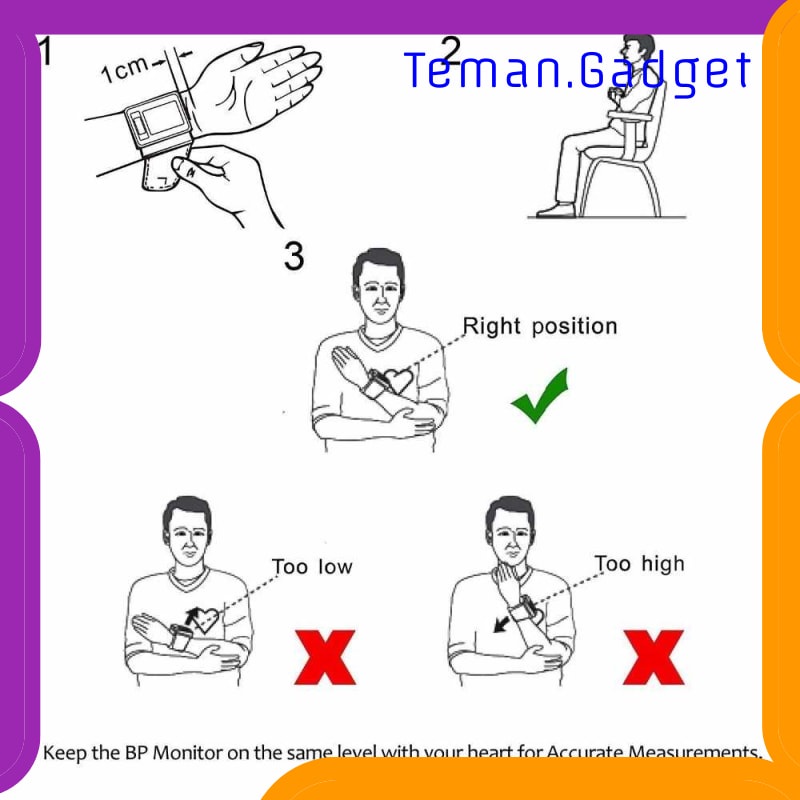 1

1cm

2

Teman.Gadget

3

Right position

Too low

Too high

Keep the BP Monitor on the same level with your heart for Accurate Measurements.