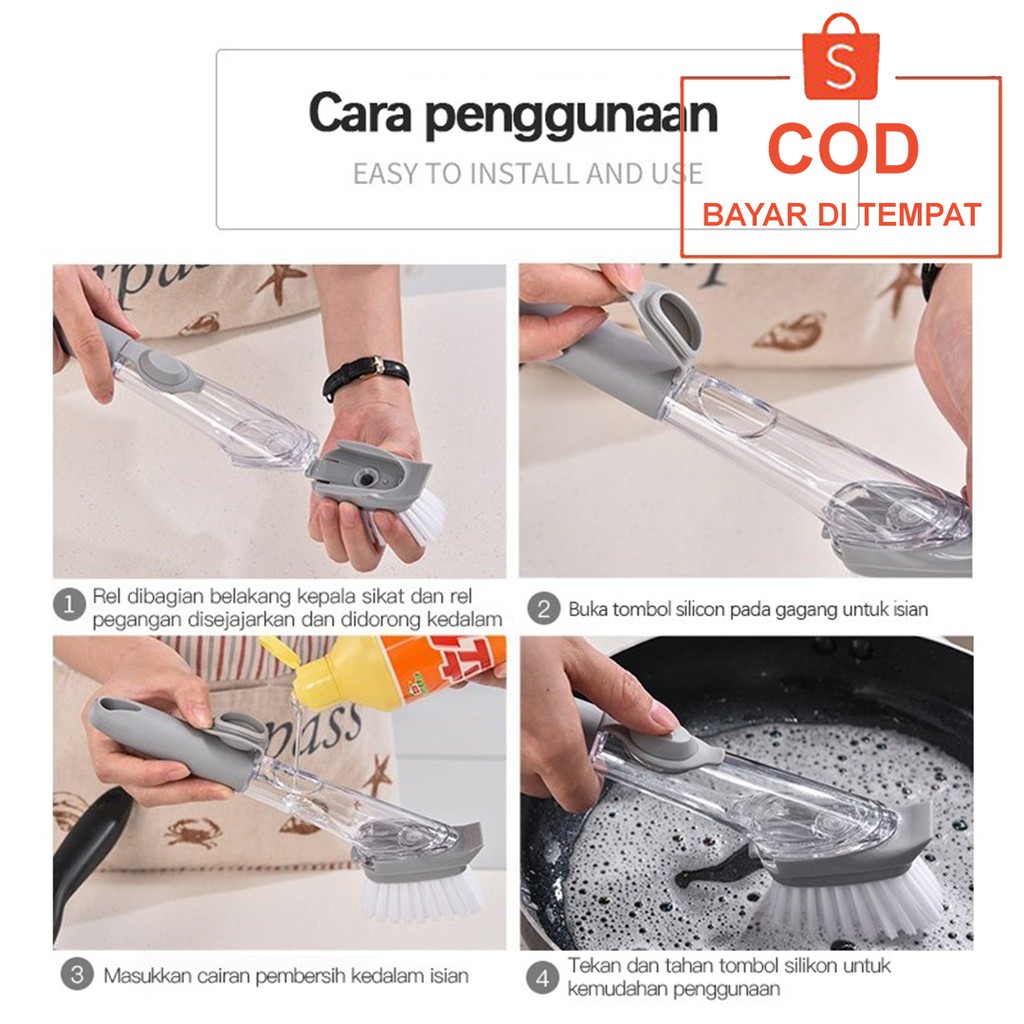 Cara penggunaan
EASY TO INSTALL AND USE

S
COD
BAYAR DI TEMPAT

1 Rel dibagian belakang kepala sikat dan rel pegangan disejajarkan dan didorong kedalam

2 Buka tombol silicon pada gagang untuk isian

3 Masukkan cairan pembersih kedalam isian

4 Tekan dan tahan tombol silikon untuk kemudahan penggunaan