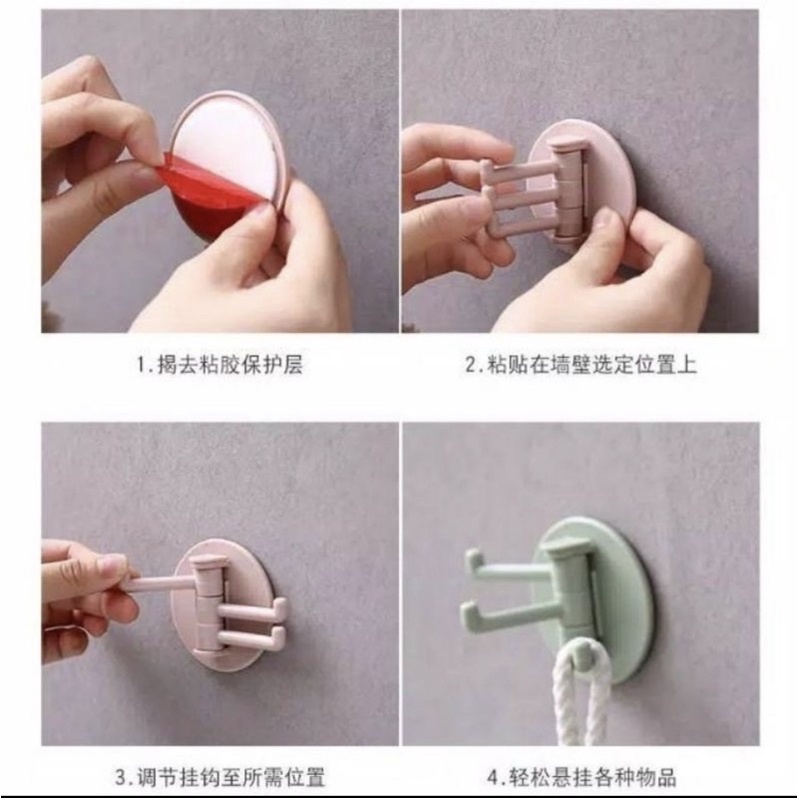 1.揭去粘胶保护层

2.粘贴在墙壁选定位置上

3.调节挂钩至所需位置

4.轻松悬挂各种物品