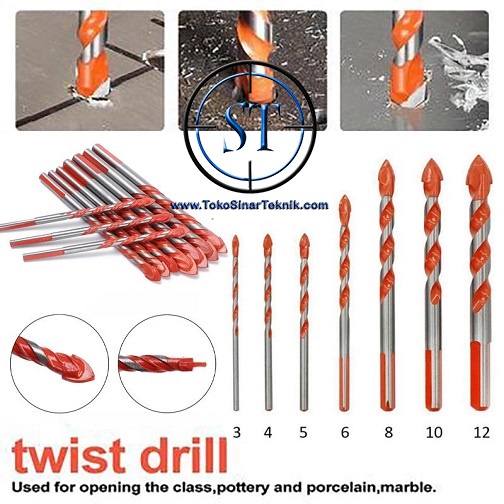 ST

www.TokoSinarTeknik.com

3 4 5 6 8 10 12

twist drill

Used for opening the class,pottery and porcelain,marble.