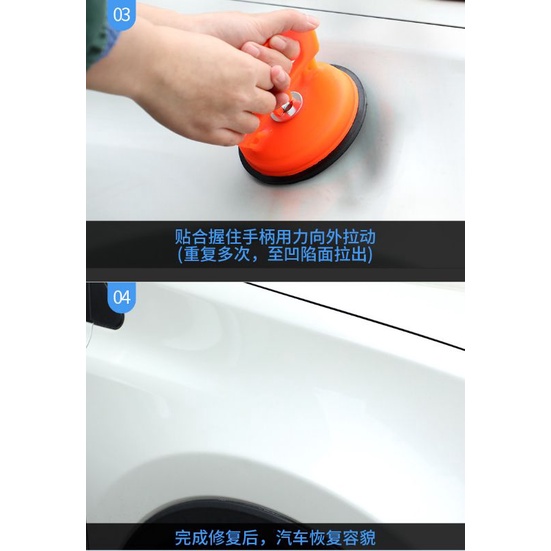 03

贴合握住手柄用力向外拉动
(重复多次，至凹陷面拉出)

04

完成修复后，汽车恢复容貌