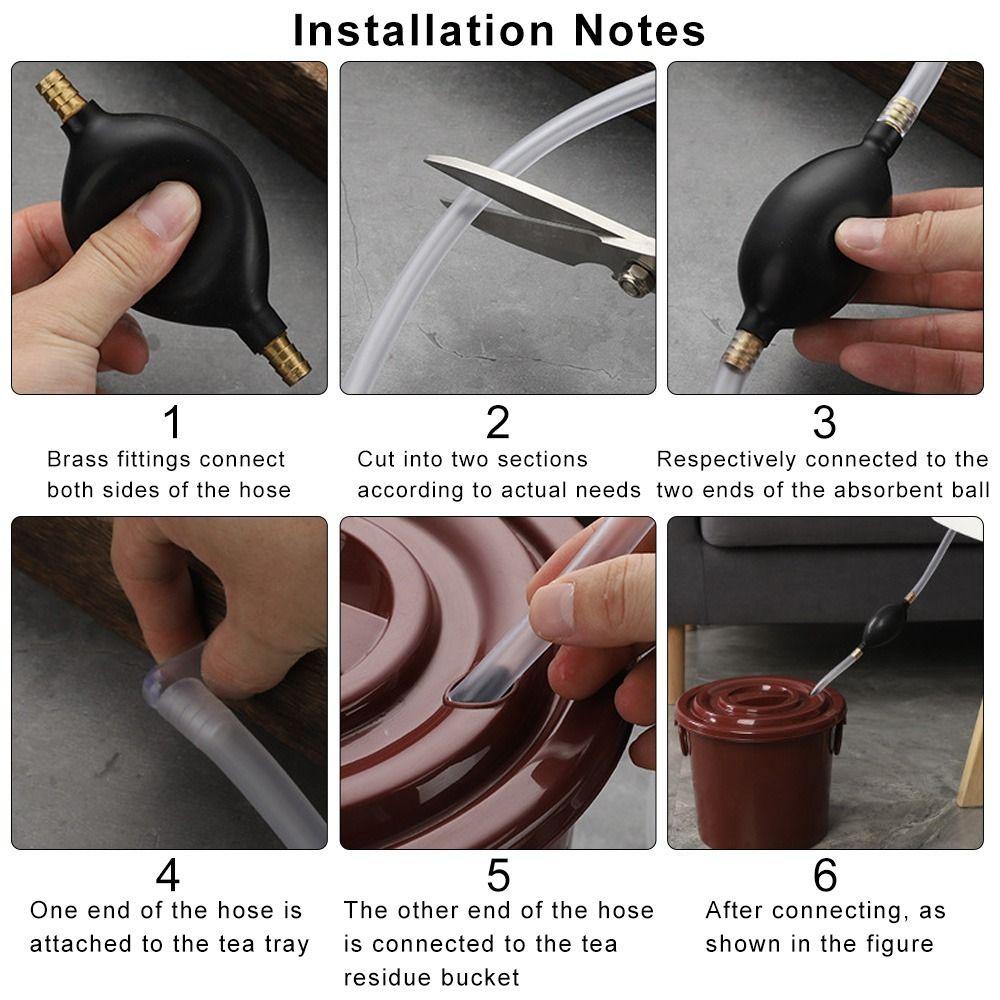 Installation Notes

1
Brass fittings connect both sides of the hose

2
Cut into two sections according to actual needs

3
Respectively connected to the two ends of the absorbent ball

4
One end of the hose is attached to the tea tray

5
The other end of the hose is connected to the tea residue bucket

6
After connecting, as shown in the figure