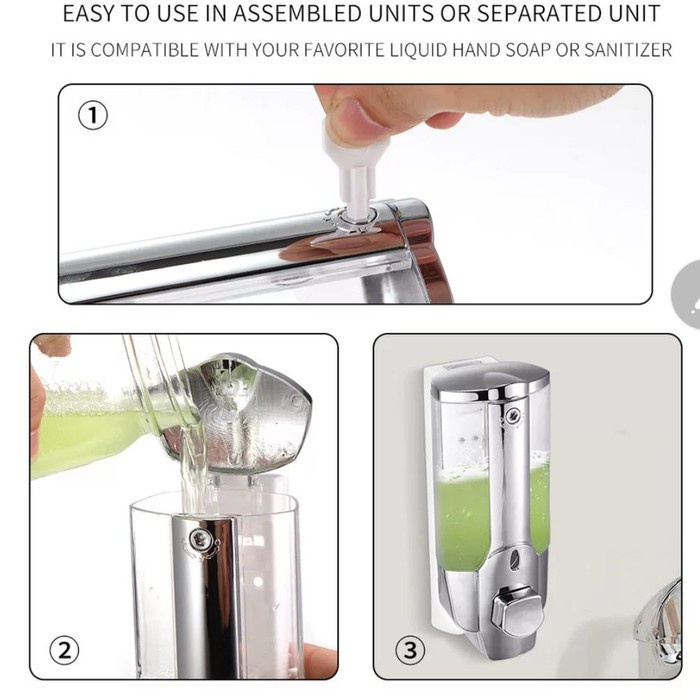 EASY TO USE IN ASSEMBLED UNITS OR SEPARATED UNIT

IT IS COMPATIBLE WITH YOUR FAVORITE LIQUID HAND SOAP OR SANITIZER

①

②

③