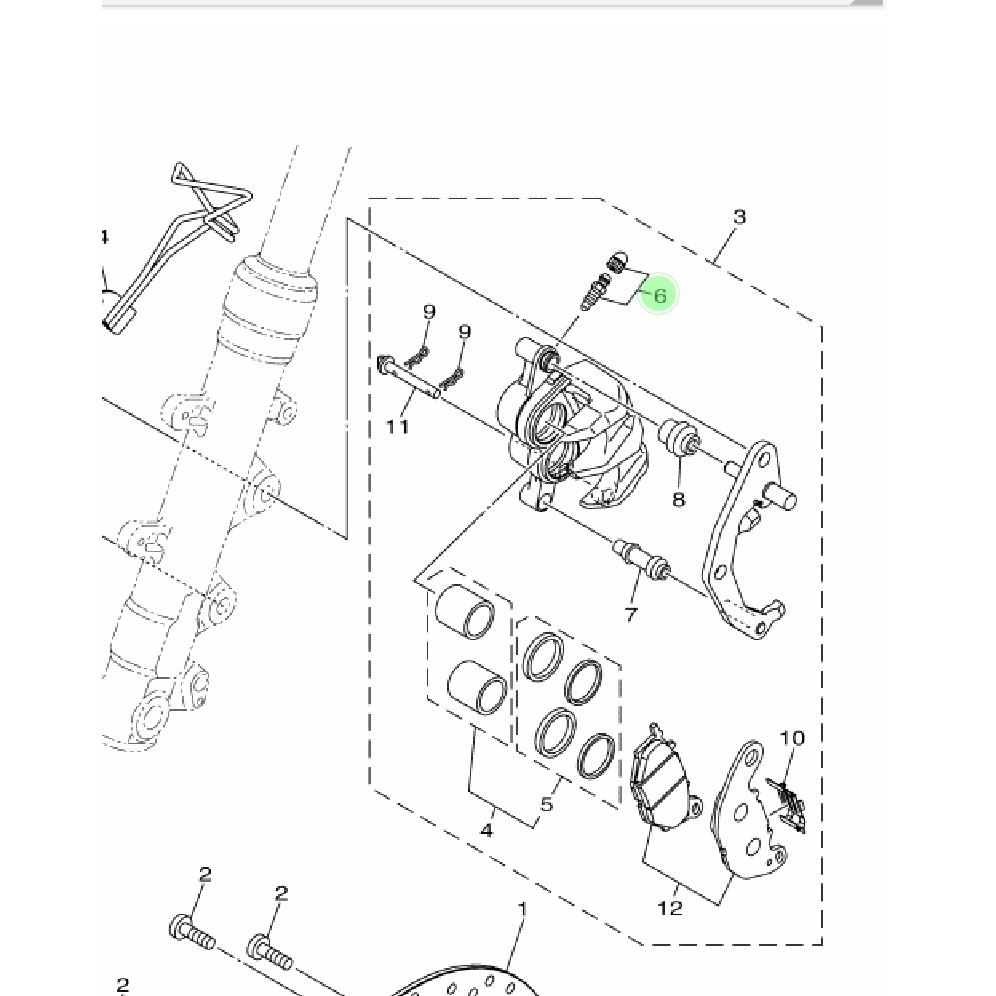 4
3
6
9
9
11
8
7
4
5
10
12
2
2
1
2