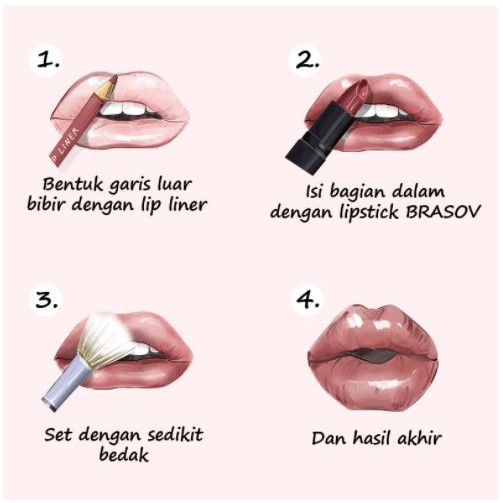 1.

P LINER

Bentuk garis luar bibir dengan lip liner

2.

Isi bagian dalam dengan lipstick BRASOV

3.

Set dengan sedikit bedak

4.

Dan hasil akhir