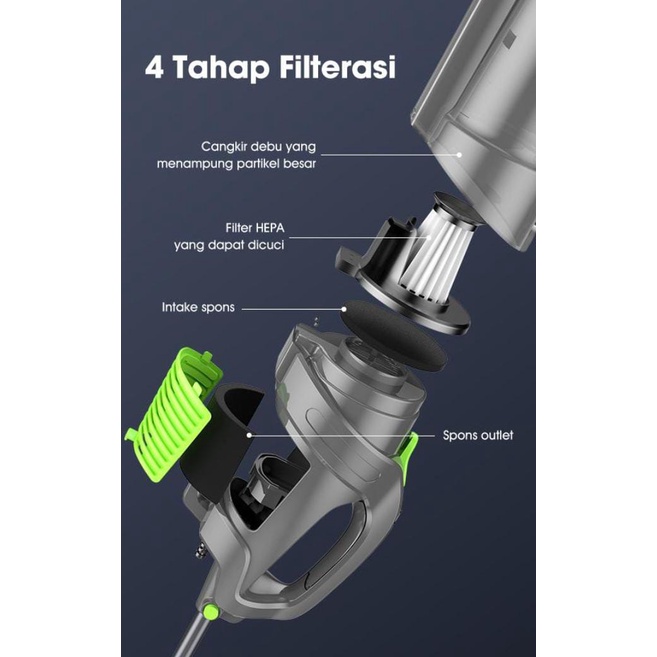 4 Tahap Filterasi

Cangkir debu yang menampung partikel besar

Filter HEPA yang dapat dicuci

Intake spons

Spons outlet