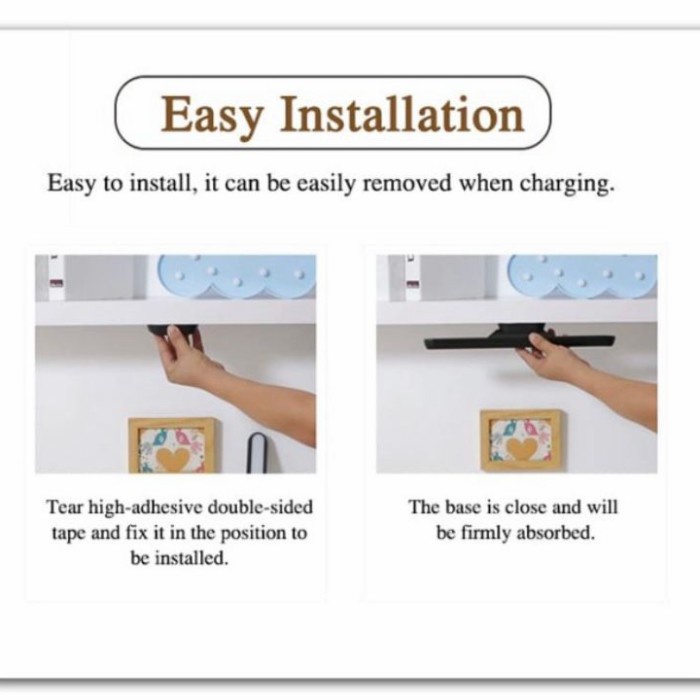 Easy Installation

Easy to install, it can be easily removed when charging.

Tear high-adhesive double-sided tape and fix it in the position to be installed.

The base is close and will be firmly absorbed.