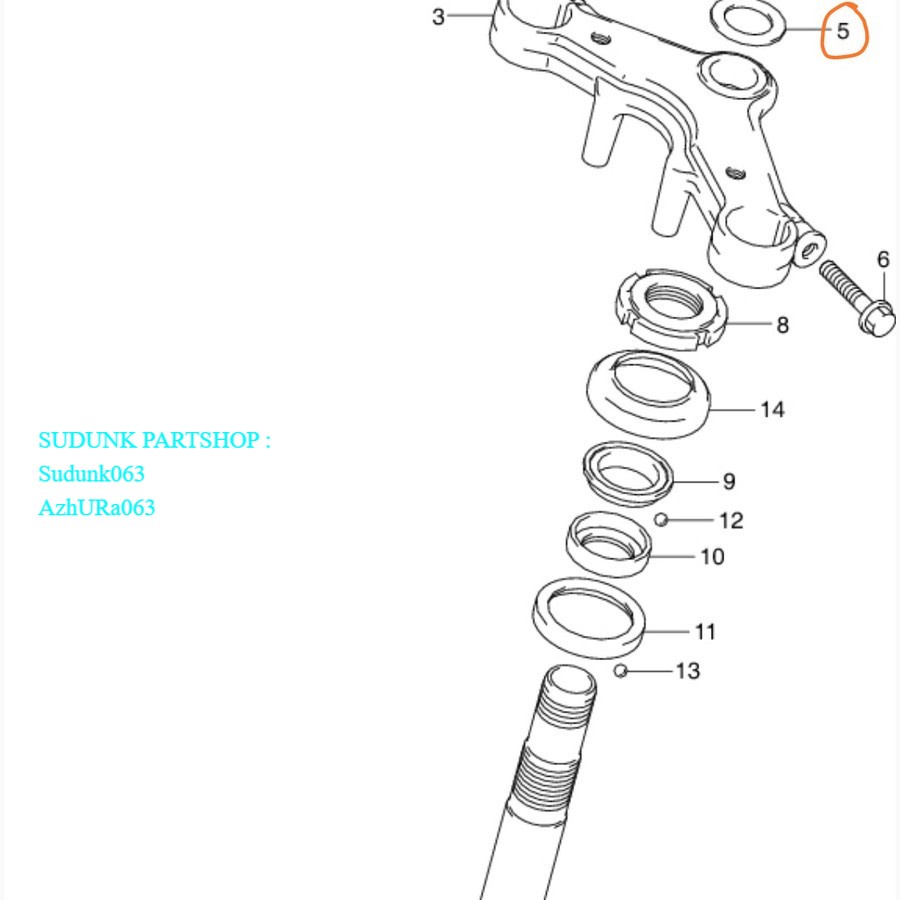 3
5
6
8
14
SUDUNK PARTSHOP :
Sudunk063
AzhURa063
9
12
10
11
13