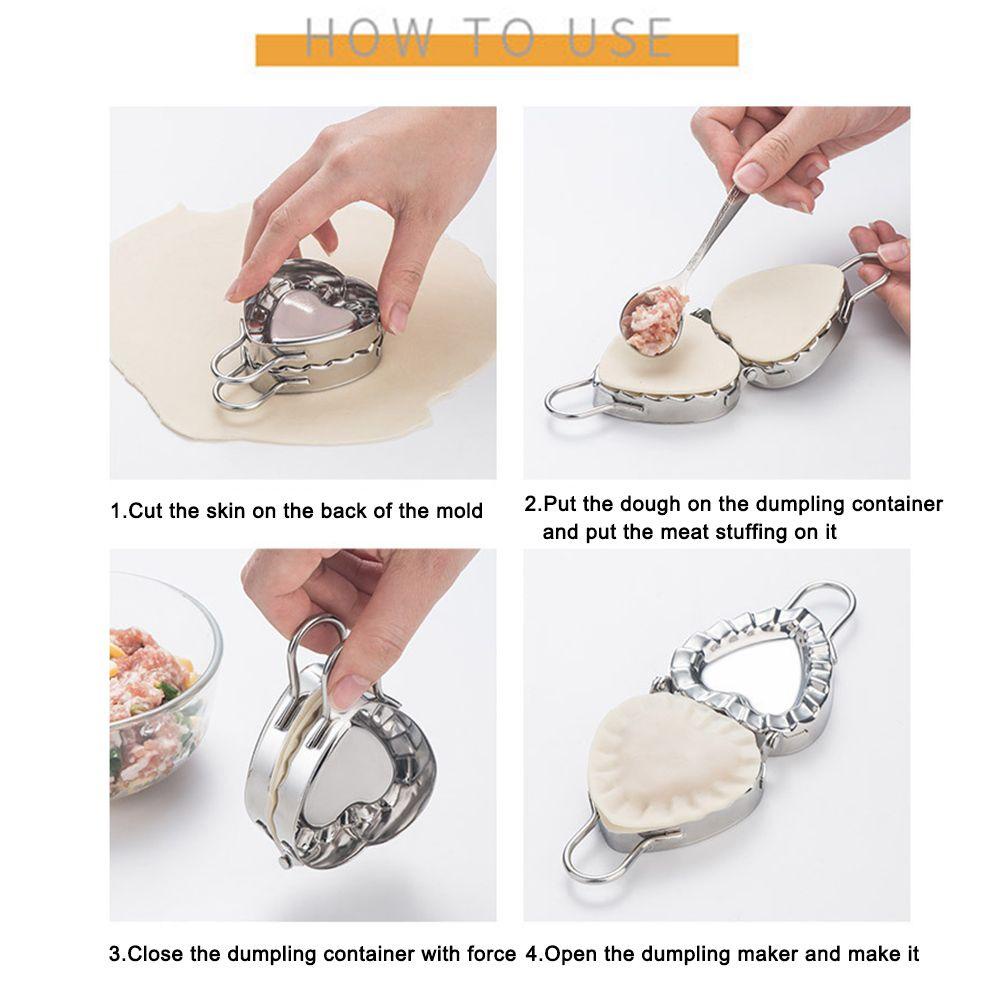 HOW TO USE

1.Cut the skin on the back of the mold

2.Put the dough on the dumpling container and put the meat stuffing on it

3.Close the dumpling container with force

4.Open the dumpling maker and make it