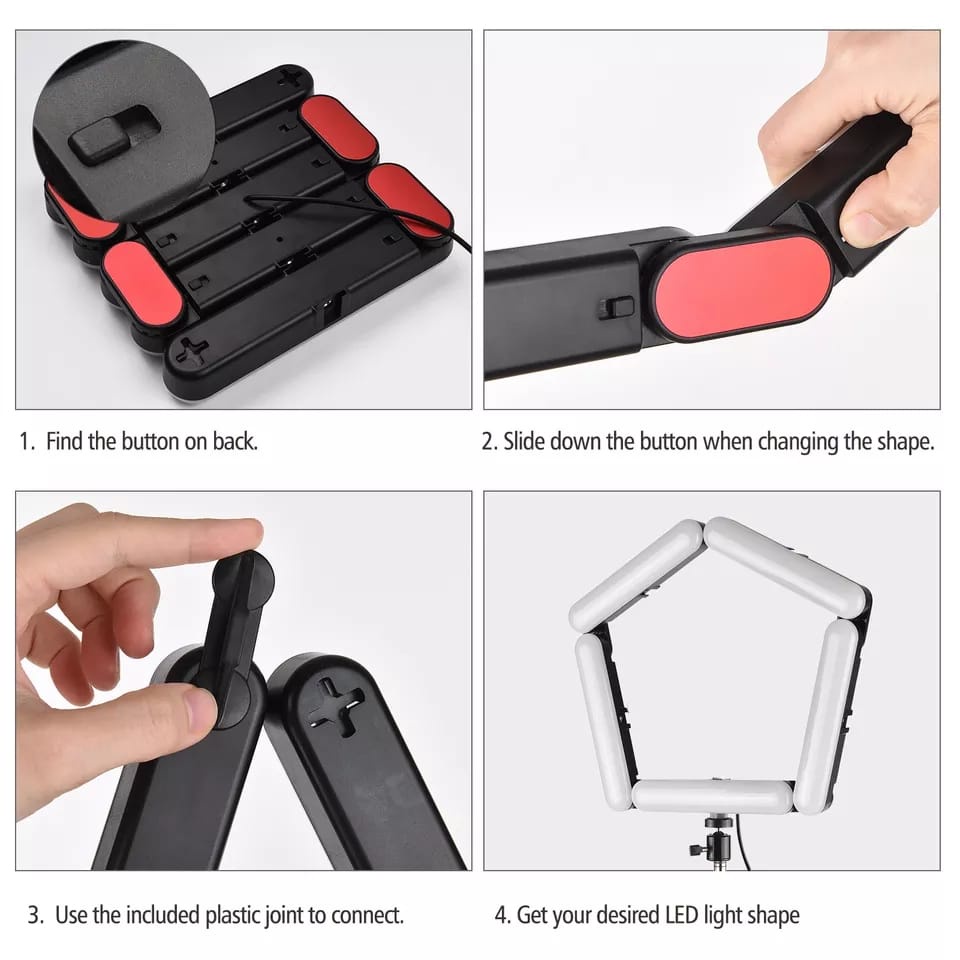 1. Find the button on back.

2. Slide down the button when changing the shape.

3. Use the included plastic joint to connect.

4. Get your desired LED light shape