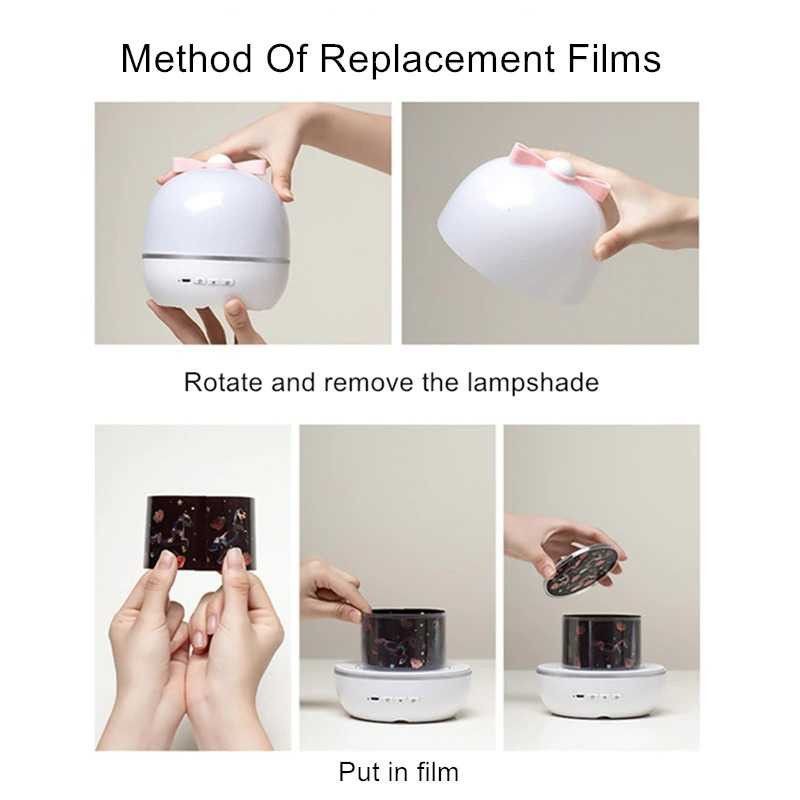 Method Of Replacement Films

Rotate and remove the lampshade

Put in film