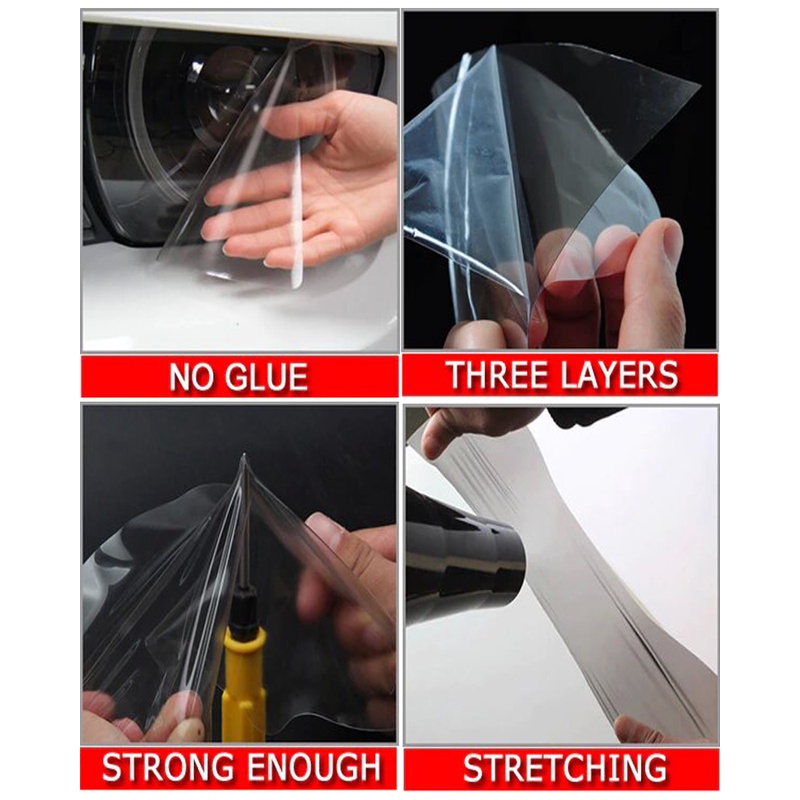 NO GLUE

THREE LAYERS

STRONG ENOUGH

STRETCHING