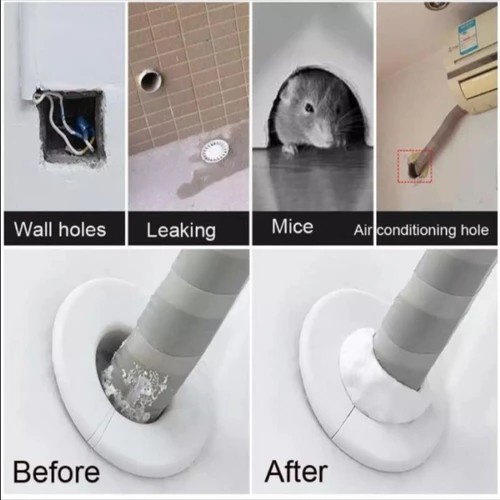 Wall holes

Leaking

Mice

Air conditioning hole

Before

After