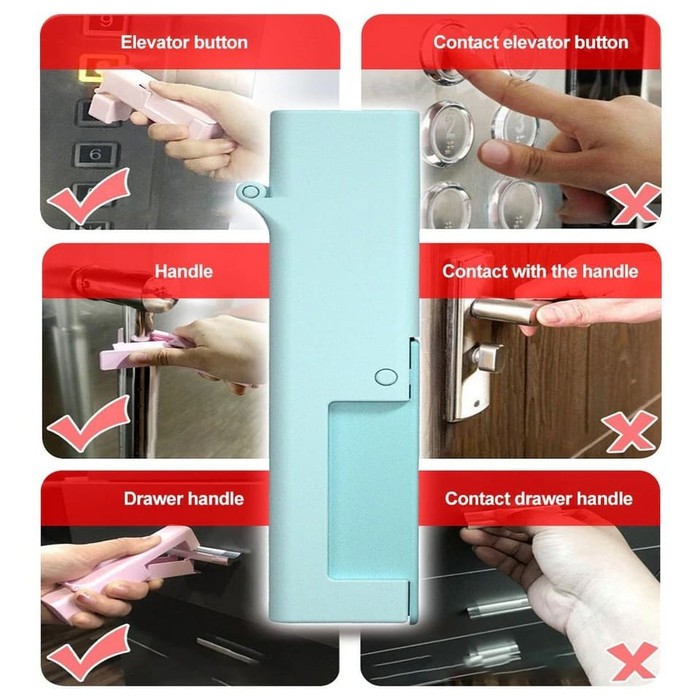 Elevator button

Contact elevator button

9

6

2

3

Handle

Contact with the handle

Drawer handle

Contact drawer handle