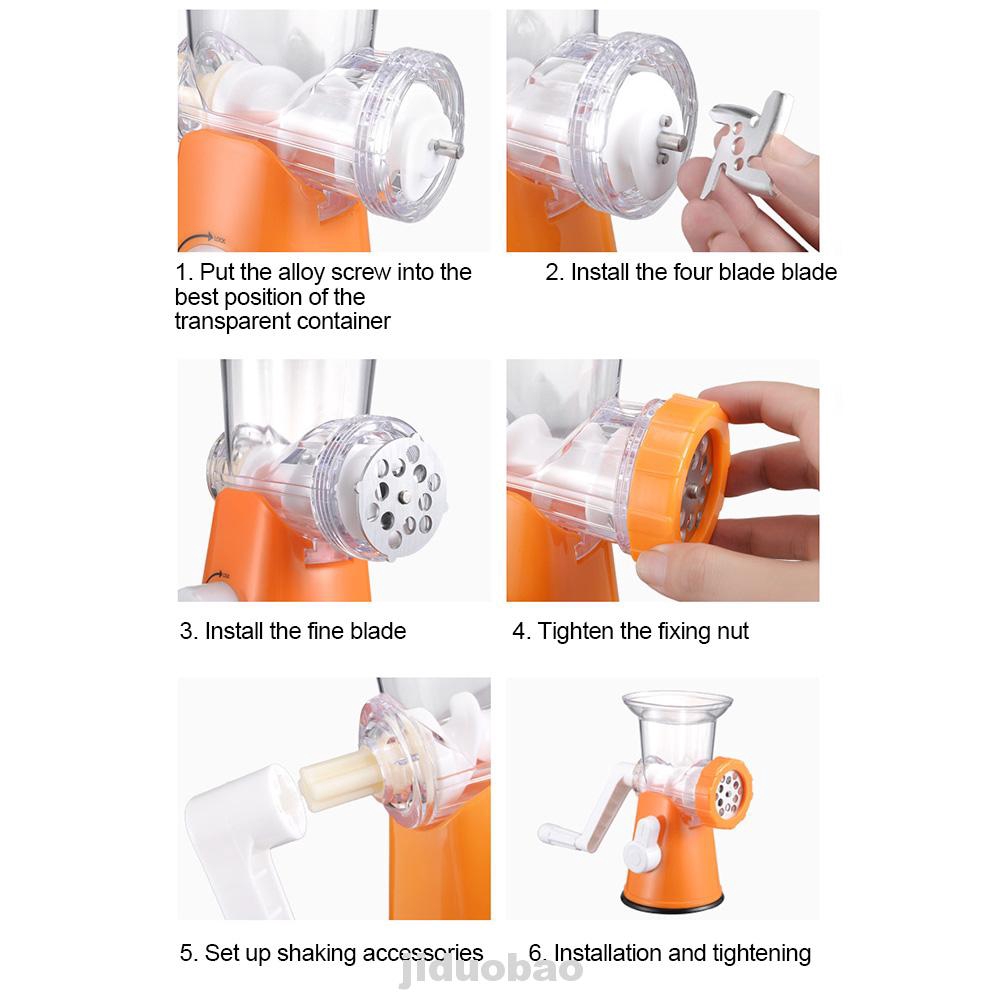 LOCK

1. Put the alloy screw into the best position of the transparent container

2. Install the four blade blade

3. Install the fine blade

4. Tighten the fixing nut

5. Set up shaking accessories

6. Installation and tightening

jiduobao