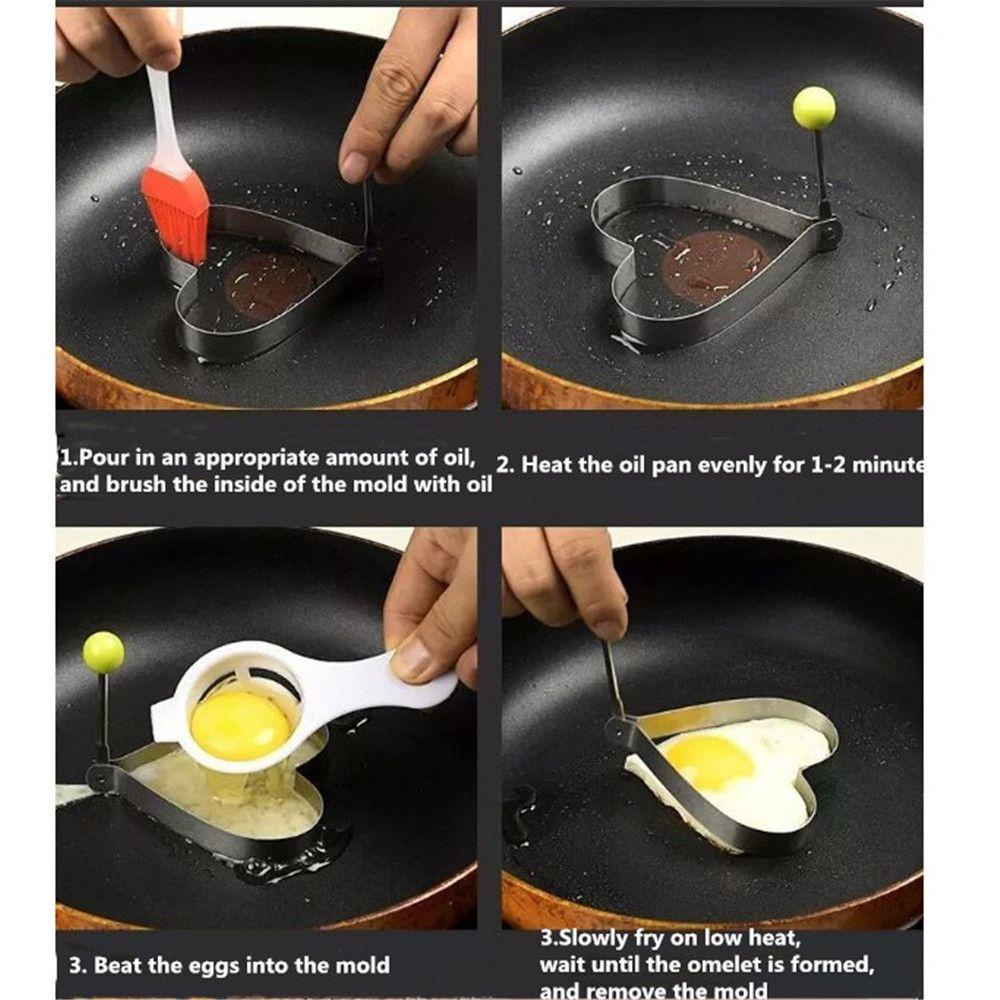 1.Pour in an appropriate amount of oil, and brush the inside of the mold with oil

2. Heat the oil pan evenly for 1-2 minute

3. Beat the eggs into the mold

3.Slowly fry on low heat, wait until the omelet is formed, and remove the mold