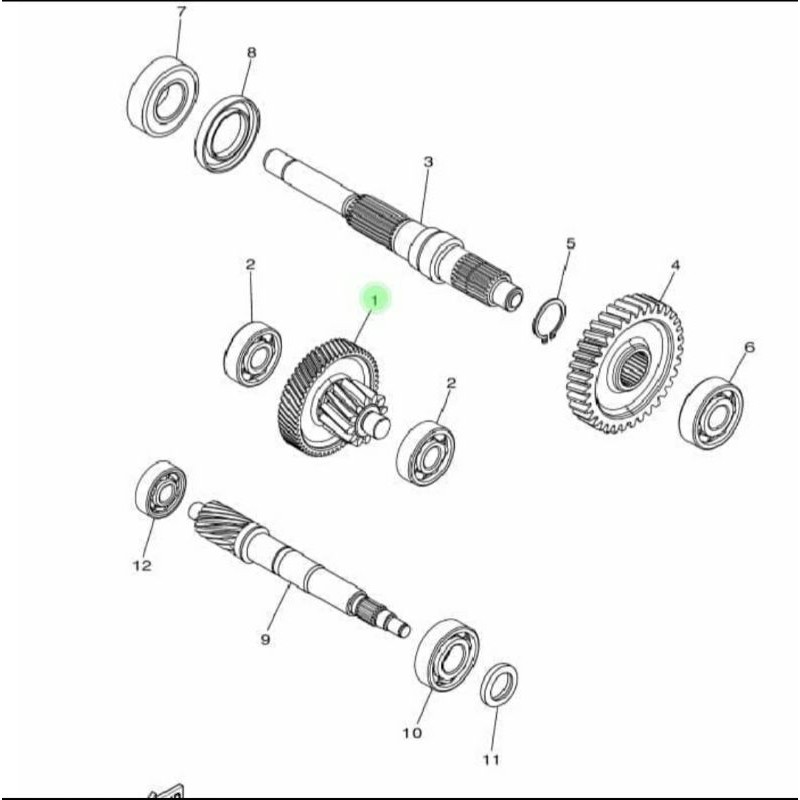 7
8
3
5
4
2
1
6
2
12
9
10
11