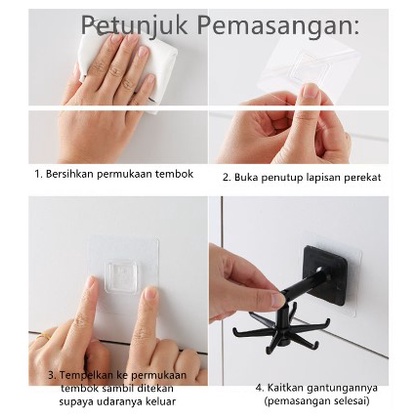 Petunjuk Pemasangan:

1. Bersihkan permukaan tembok

2. Buka penutup lapisan perekat

3. Tempelkan ke permukaan tembok sambil ditekan supaya udaranya keluar

4. Kaitkan gantungannya (pemasangan selesai)