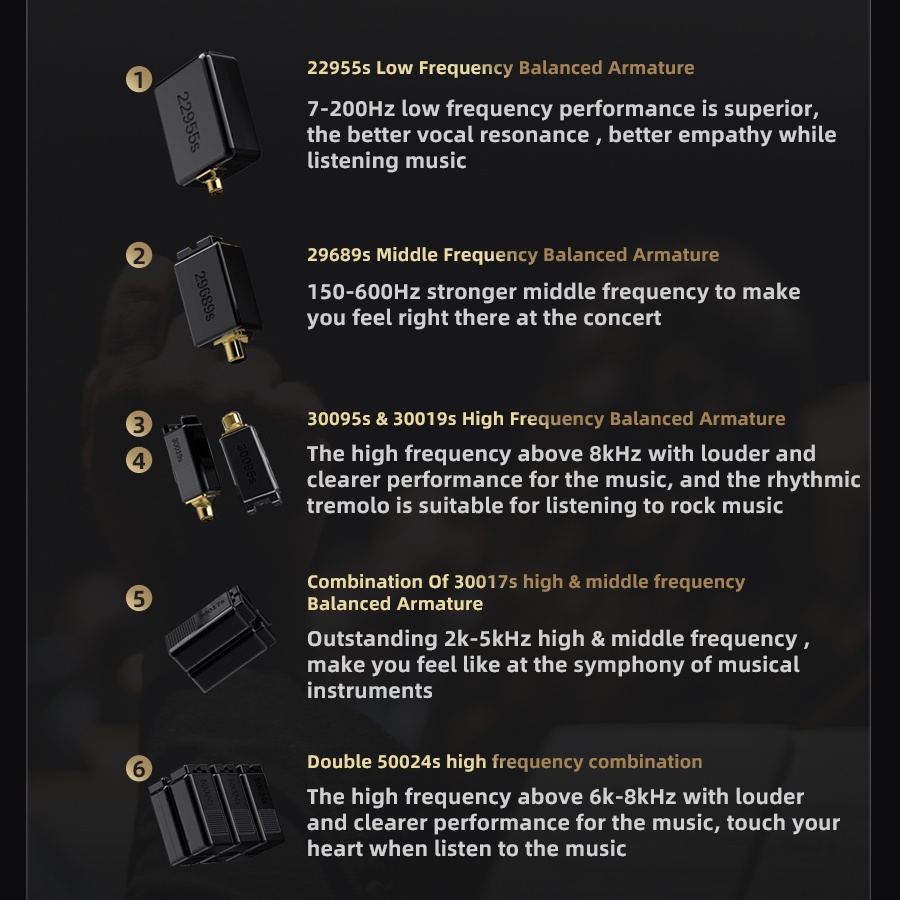 1

22955s

22955s Low Frequency Balanced Armature

7-200Hz low frequency performance is superior, the better vocal resonance , better empathy while listening music

2

29689s

29689s Middle Frequency Balanced Armature

150-600Hz stronger middle frequency to make you feel right there at the concert

3

4

30019s

30095s

30095s & 30019s High Frequency Balanced Armature

The high frequency above 8kHz with louder and clearer performance for the music, and the rhythmic tremolo is suitable for listening to rock music

5

Combination Of 30017s high & middle frequency Balanced Armature

Outstanding 2k-5kHz high & middle frequency , make you feel like at the symphony of musical instruments

6

Double 50024s high frequency combination

The high frequency above 6k-8kHz with louder and clearer performance for the music, touch your heart when listen to the music