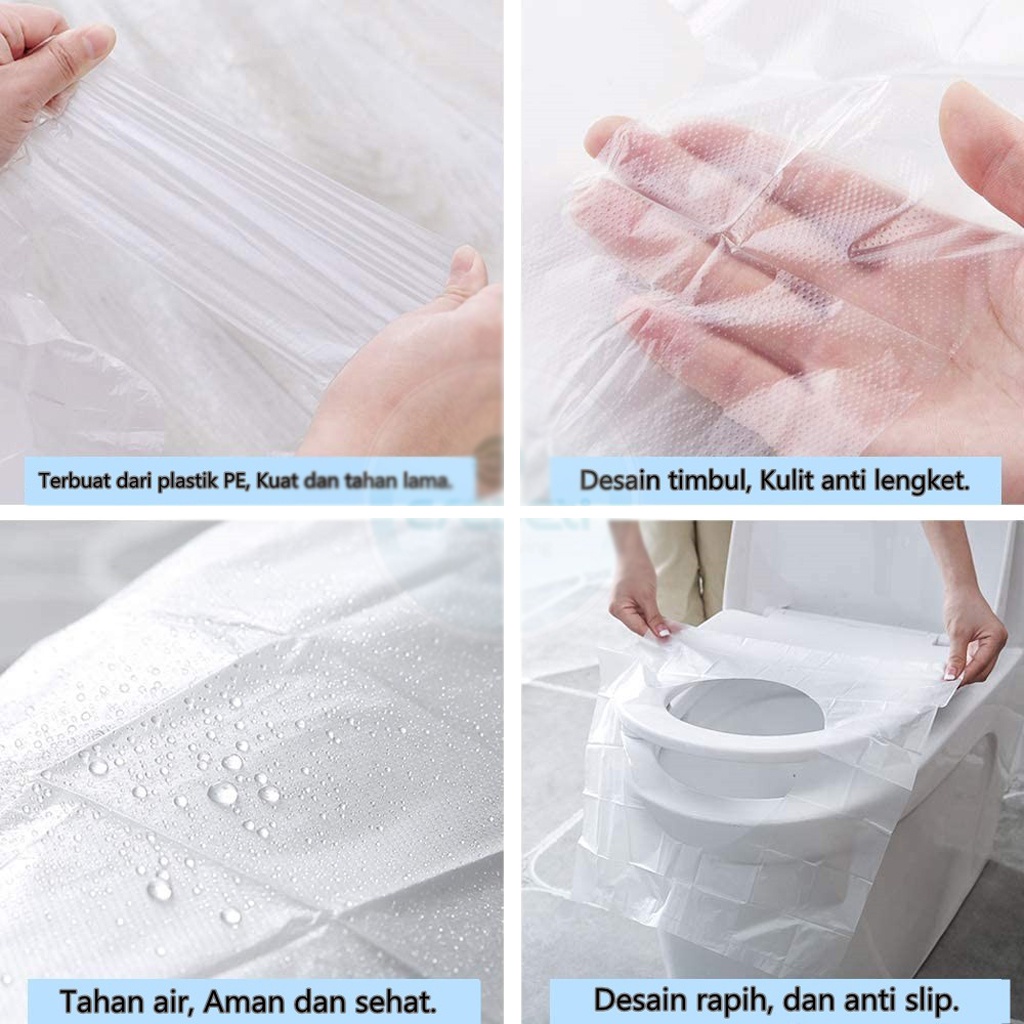 Terbuat dari plastik PE, Kuat dan tahan lama.

Desain timbul, Kulit anti lengket.

Tahan air, Aman dan sehat.

Desain rapih, dan anti slip.