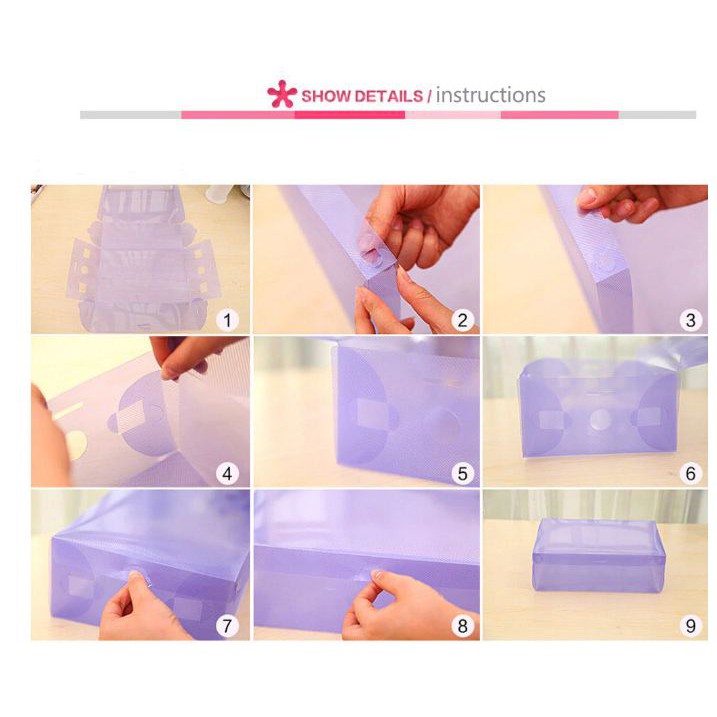 SHOW DETAILS / instructions

1

2

3

4

5

6

7

8

9