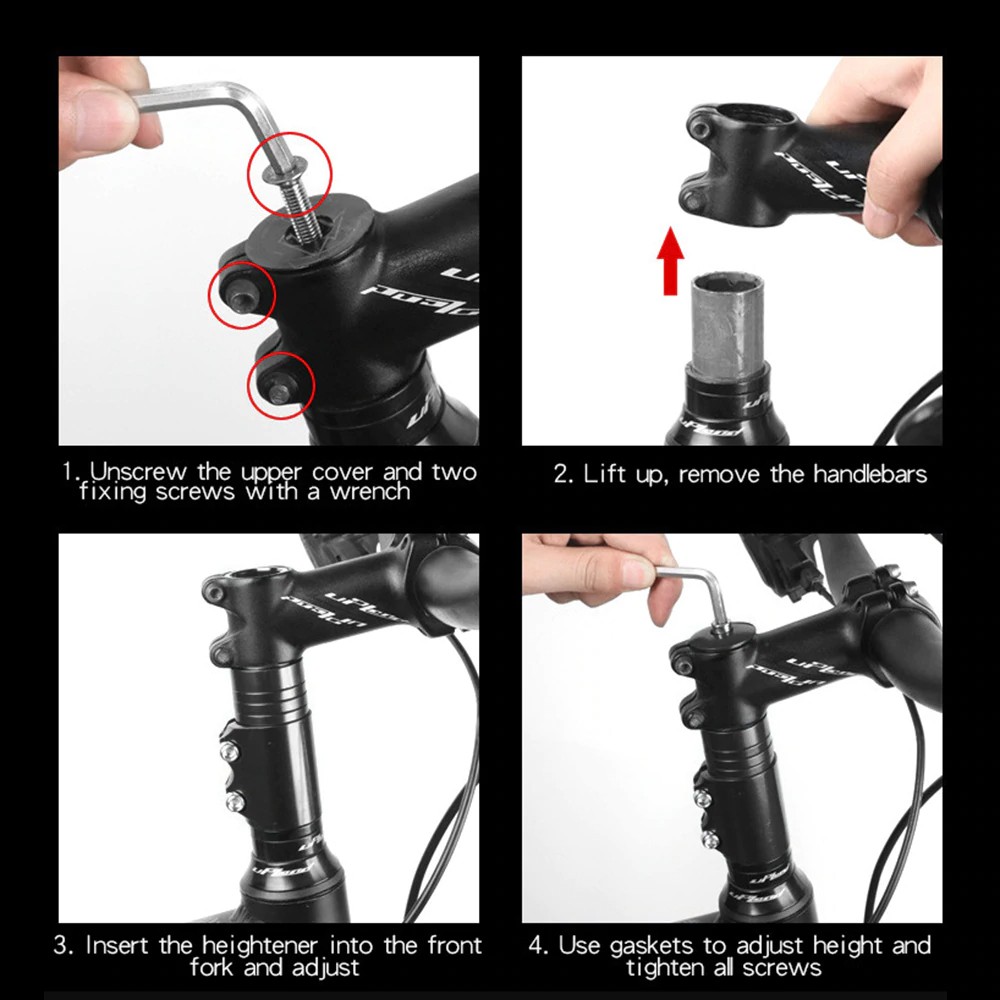 1. Unscrew the upper cover and two fixing screws with a wrench

2. Lift up, remove the handlebars

3. Insert the heightener into the front fork and adjust

4. Use gaskets to adjust height and tighten all screws