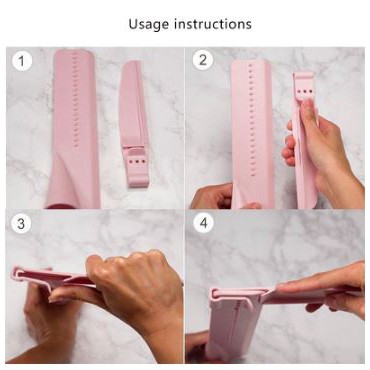 Usage instructions

1

2

3

4