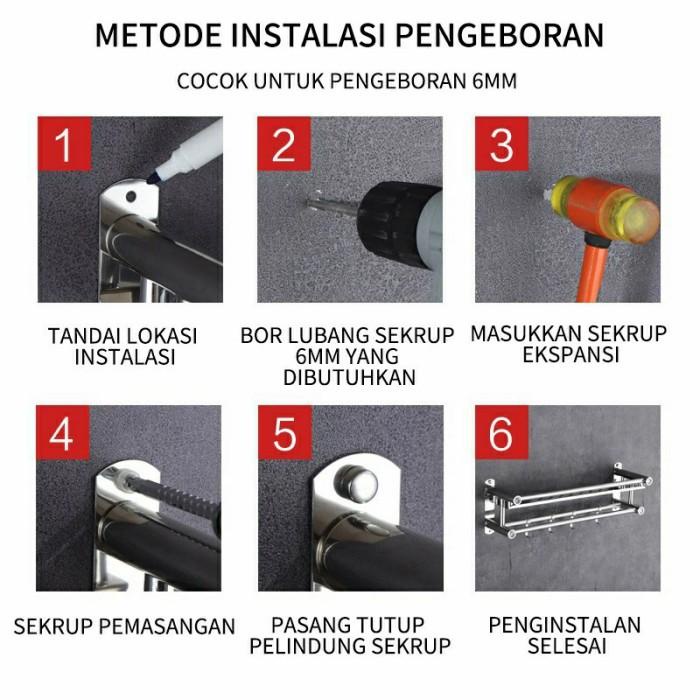 METODE INSTALASI PENGEBORAN

COCOK UNTUK PENGEBORAN 6MM

1

TANDAI LOKASI INSTALASI

2

BOR LUBANG SEKRUP 6MM YANG DIBUTUHKAN

3

MASUKKAN SEKRUP EKSPANSI

4

SEKRUP PEMASANGAN

5

PASANG TUTUP PELINDUNG SEKRUP

6

PENGINSTALAN SELESAI