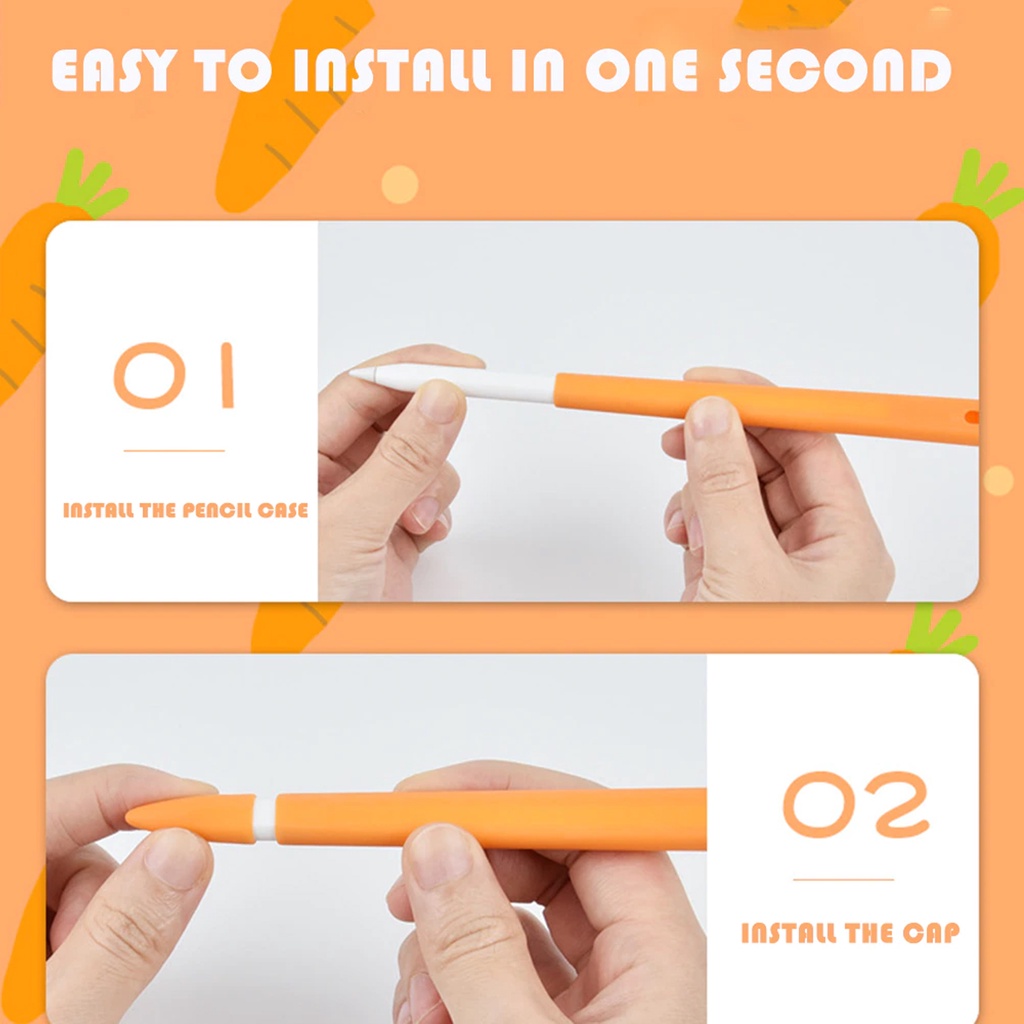 EASY TO INSTALL IN ONE SECOND

01

INSTALL THE PENCIL CASE

02

INSTALL THE CAP