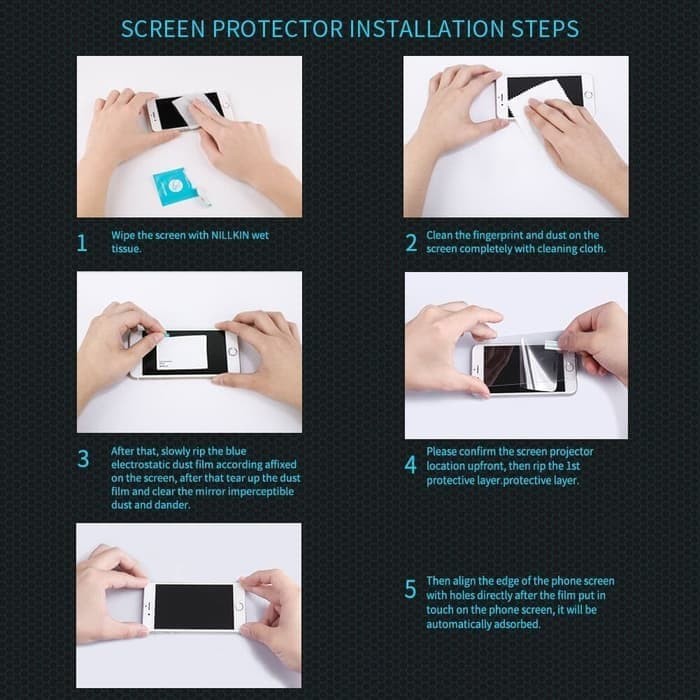 SCREEN PROTECTOR INSTALLATION STEPS

1 Wipe the screen with NILLKIN wet tissue.

2 Clean the fingerprint and dust on the screen completely with cleaning cloth.

3 After that, slowly rip the blue electrostatic dust film according affixed on the screen, after that tear up the dust film and clear the mirror imperceptible dust and dander.

4 Please confirm the screen projector location upfront, then rip the 1st protective layer.protective layer.

5 Then align the edge of the phone screen with holes directly after the film put in touch on the phone screen, it will be automatically adsorbed.