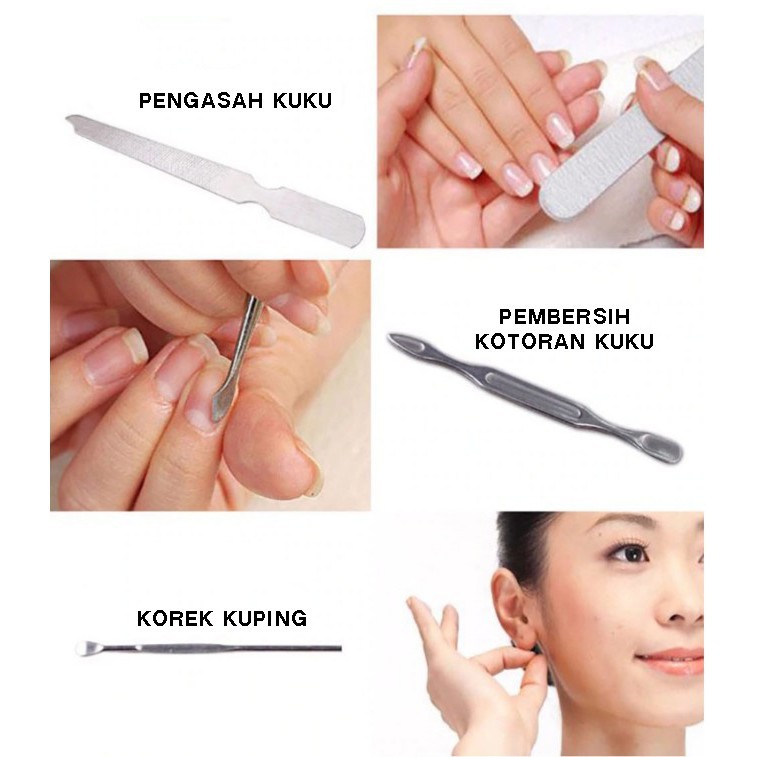 PENGASAH KUKU

PEMBERSIH KOTORAN KUKU

KOREK KUPING