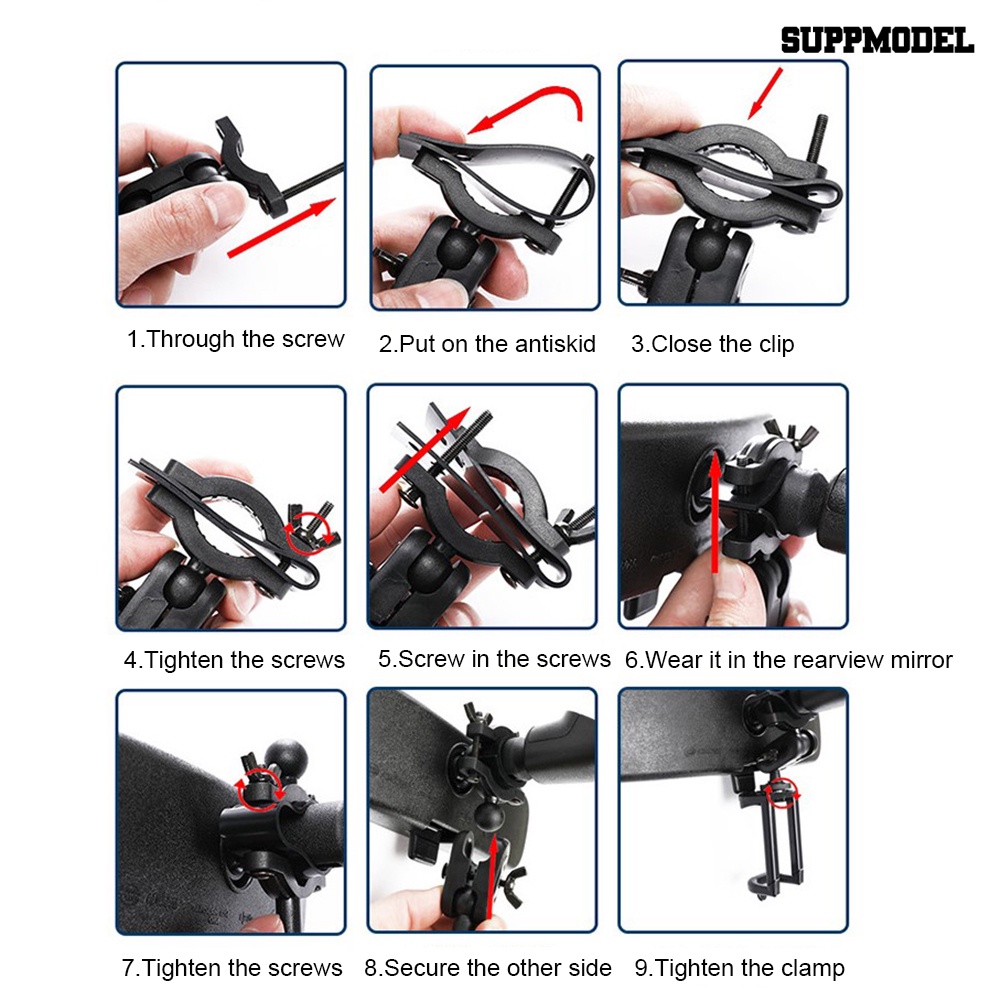 SUPPMODEL

1.Through the screw

2.Put on the antiskid

3.Close the clip

4.Tighten the screws

5.Screw in the screws

6.Wear it in the rearview mirror

7.Tighten the screws

8.Secure the other side

9.Tighten the clamp