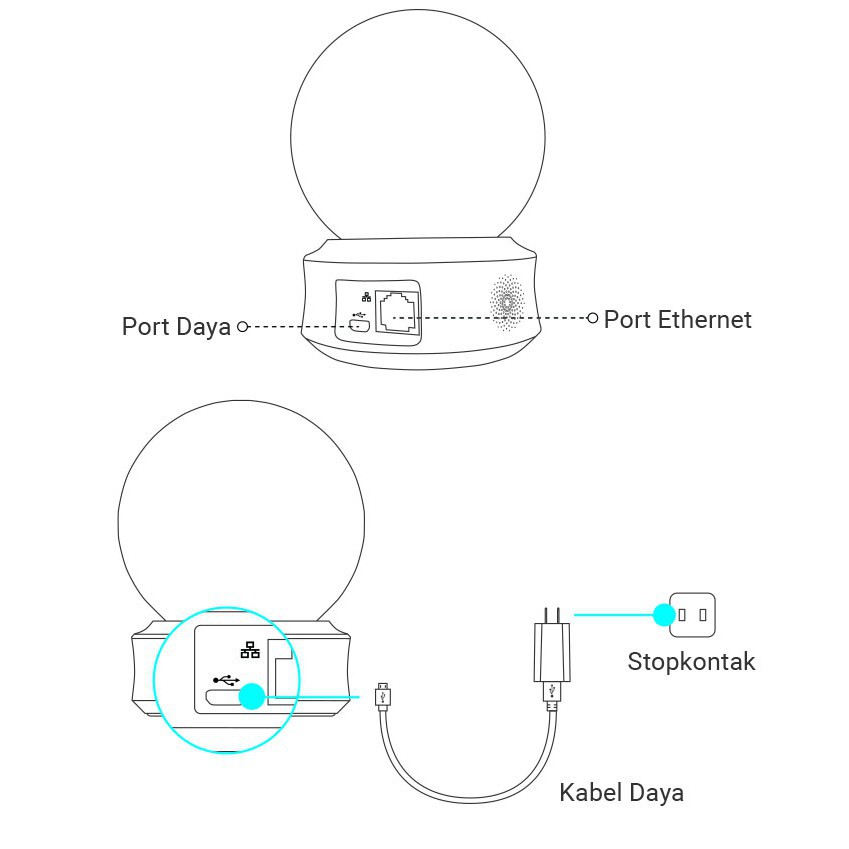 Port Daya
Port Ethernet

Stopkontak
Kabel Daya