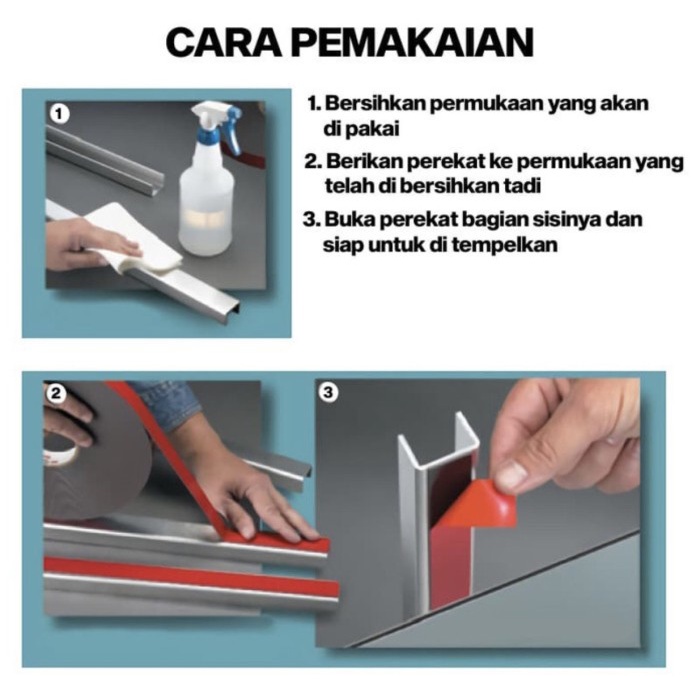 CARA PEMAKAIAN

1

1. Bersihkan permukaan yang akan di pakai

2. Berikan perekat ke permukaan yang telah di bersihkan tadi

3. Buka perekat bagian sisinya dan siap untuk di tempelkan

2

3