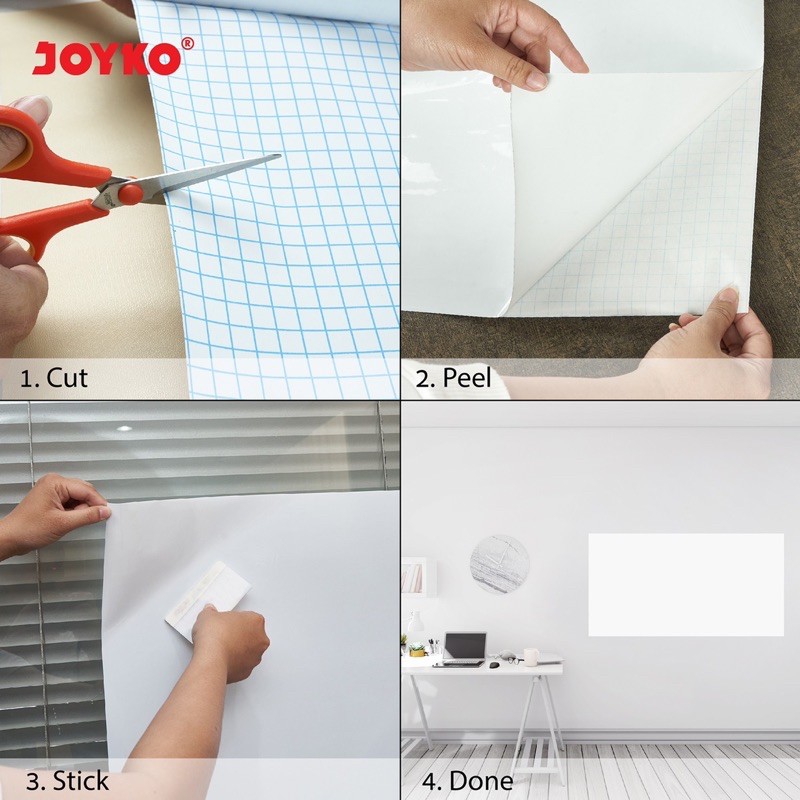 JOYKO®

1. Cut

2. Peel

3. Stick

4. Done