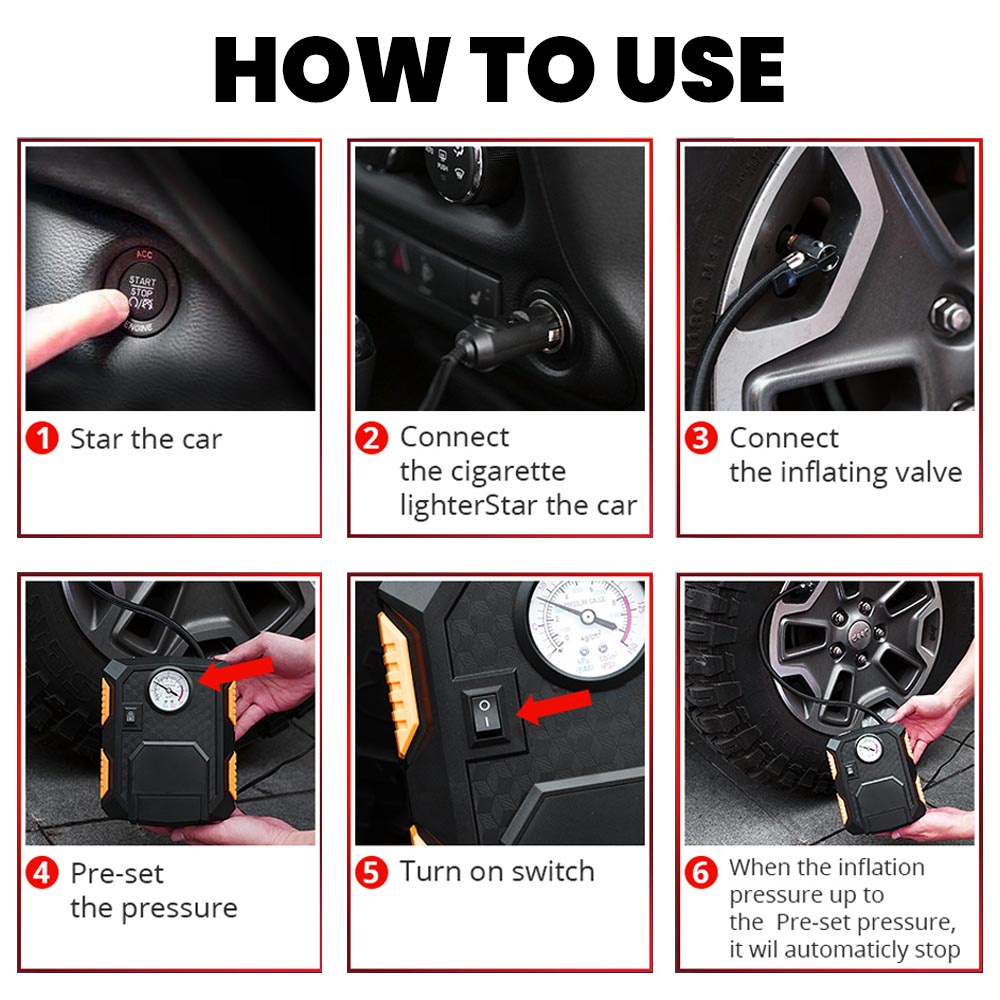 HOW TO USE

ACC
START
STOP
ENGINE

1 Star the car

2 Connect the cigarette lighterStar the car

3 Connect the inflating valve

4 Pre-set the pressure

5 Turn on switch

6 When the inflation pressure up to the Pre-set pressure, it wil automaticly stop