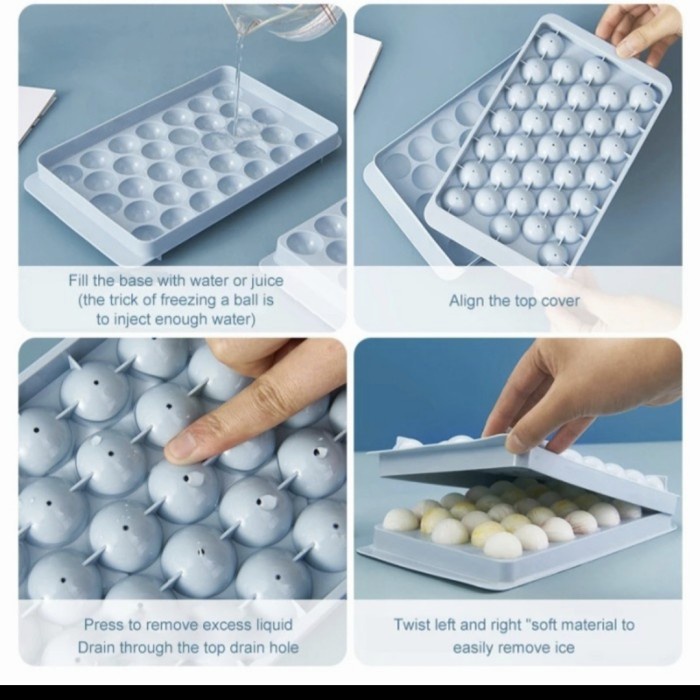 Fill the base with water or juice (the trick of freezing a ball is to inject enough water)

Align the top cover

Press to remove excess liquid
Drain through the top drain hole

Twist left and right "soft material to easily remove ice