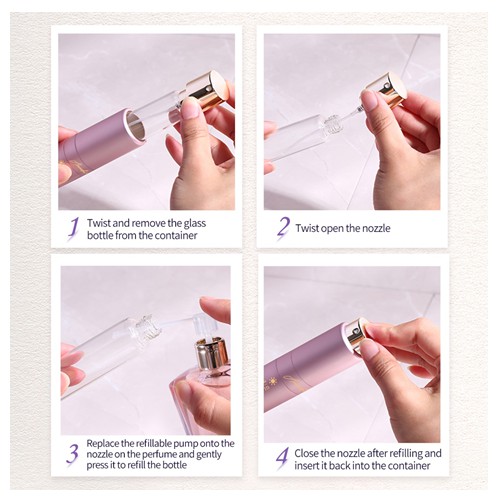 1 Twist and remove the glass bottle from the container

2 Twist open the nozzle

3 Replace the refillable pump onto the nozzle on the perfume and gently press it to refill the bottle

4 Close the nozzle after refilling and insert it back into the container