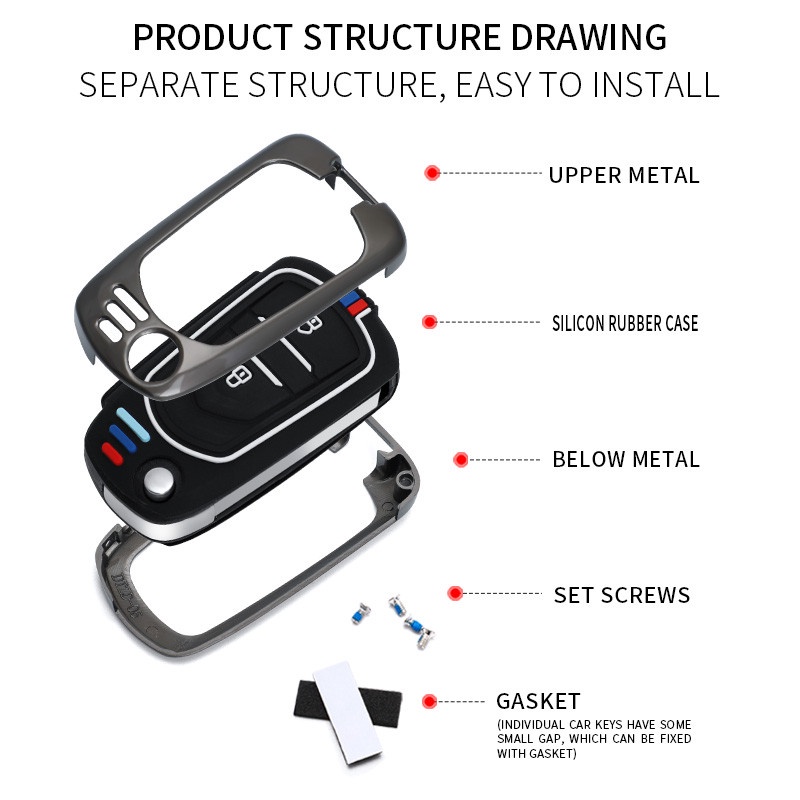 PRODUCT STRUCTURE DRAWING
SEPARATE STRUCTURE, EASY TO INSTALL

UPPER METAL

SILICON RUBBER CASE

BELOW METAL

SET SCREWS

GASKET
(INDIVIDUAL CAR KEYS HAVE SOME SMALL GAP, WHICH CAN BE FIXED WITH GASKET)