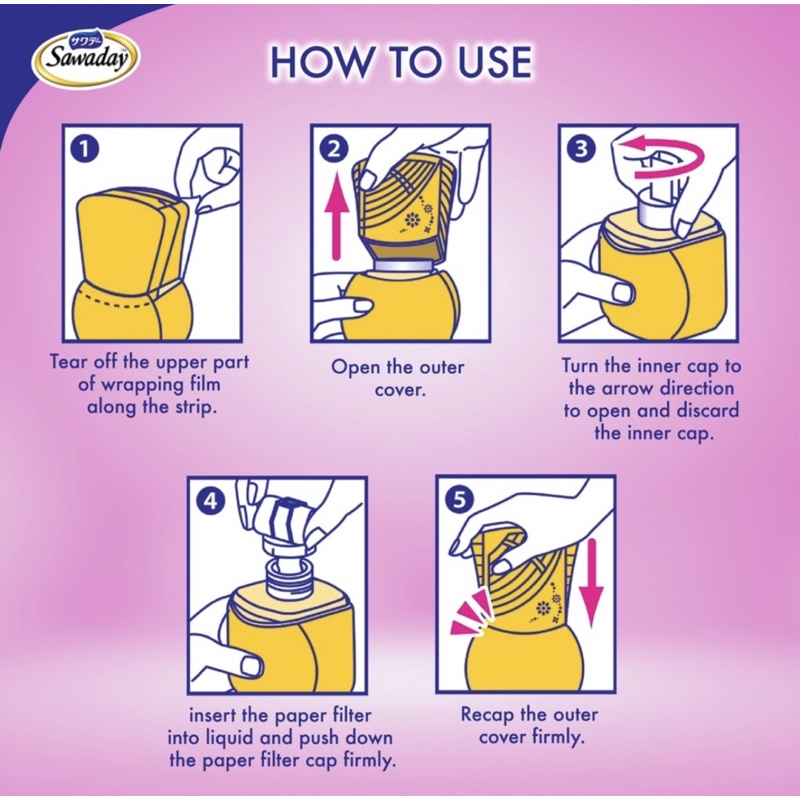 サワデー
Sawaday

HOW TO USE

1

Tear off the upper part of wrapping film along the strip.

2

Open the outer cover.

3

Turn the inner cap to the arrow direction to open and discard the inner cap.

4

insert the paper filter into liquid and push down the paper filter cap firmly.

5

Recap the outer cover firmly.