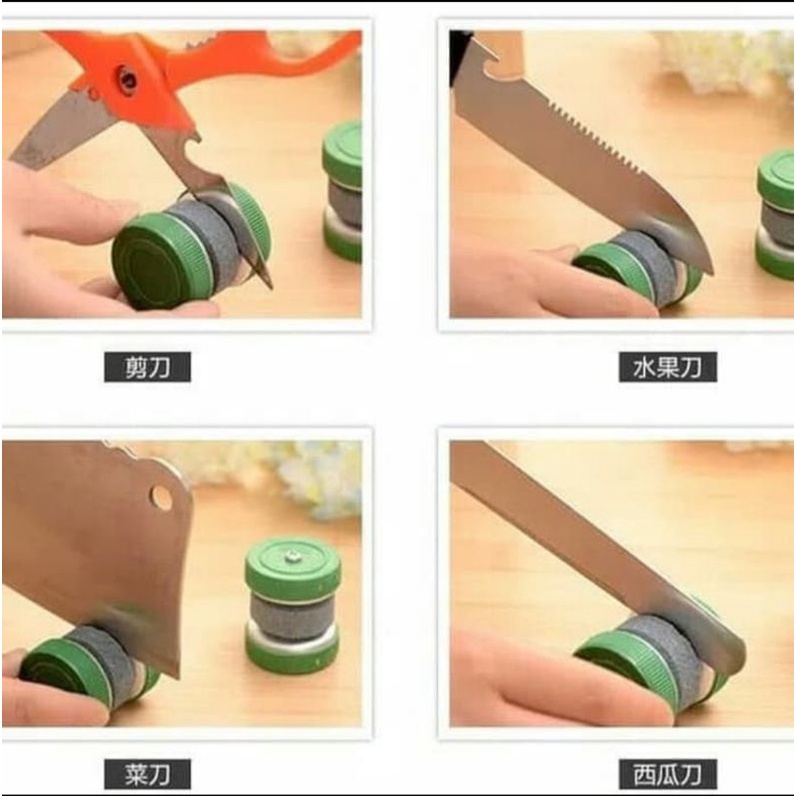 剪刀

水果刀

菜刀

西瓜刀